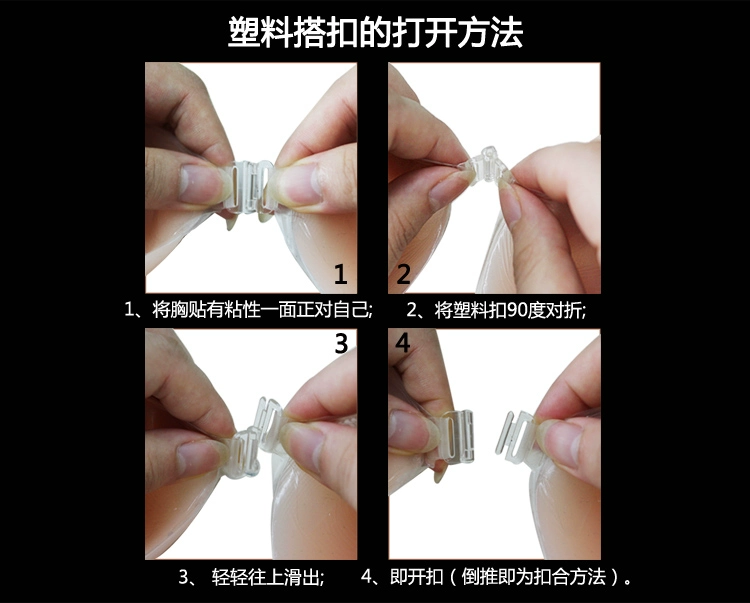 塑料搭扣的打开方法

1

2

1、将胸贴有粘性一面正对自己;

2、将塑料扣90度对折;

3

4

3、 轻轻往上滑出;

4、即开扣（倒推即为扣合方法）。