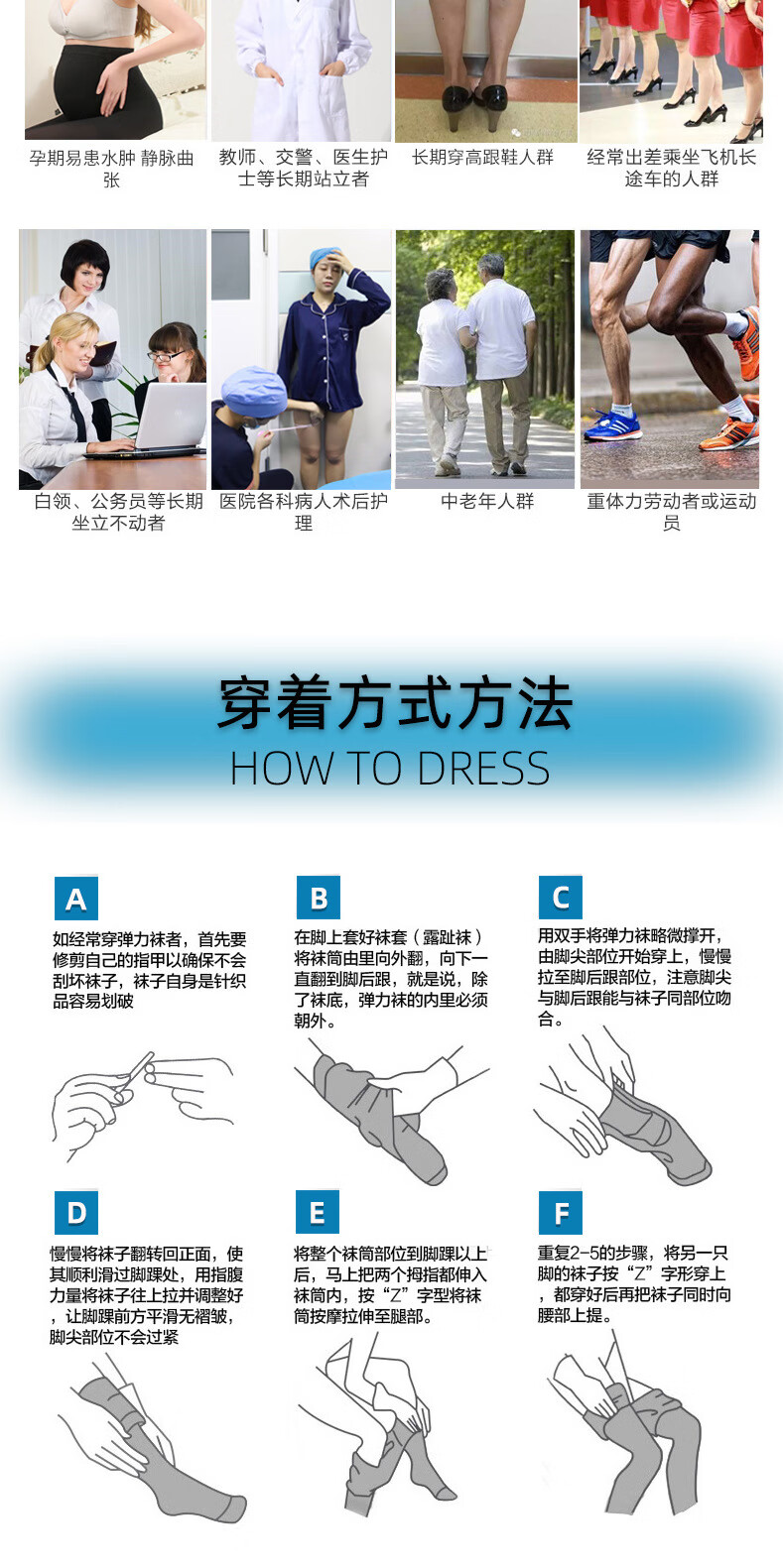 孕期易患水肿 静脉曲张

教师、交警、医生护士等长期站立者

长期穿高跟鞋人群

经常出差乘坐飞机长途车的人群

白领、公务员等长期坐立不动者

医院各科病人术后护理

中老年人群

重体力劳动者或运动员

穿着方式方法

HOW TO DRESS

A

如经常穿弹力袜者，首先要修剪自己的指甲以确保不会刮坏袜子，袜子自身是针织品容易划破

B

在脚上套好袜套（露趾袜）将袜筒由里向外翻，向下一直翻到脚后跟，就是说，除了袜底，弹力袜的内里必须朝外。

C

用双手将弹力袜略微撑开，由脚尖部位开始穿上，慢慢拉至脚后跟部位，注意脚尖与脚后跟能与袜子同部位吻合。

D

慢慢将袜子翻转回正面，使其顺利滑过脚踝处，用指腹力量将袜子往上拉并调整好，让脚踝前方平滑无褶皱，脚尖部位不会过紧

E

将整个袜筒部位到脚踝以上后，马上把两个拇指都伸入袜筒内，按“Z”字型将袜筒按摩拉伸至腿部。

F

重复2-5的步骤，将另一只脚的袜子按“Z”字形穿上，都穿好后再把袜子同时向腰部上提。