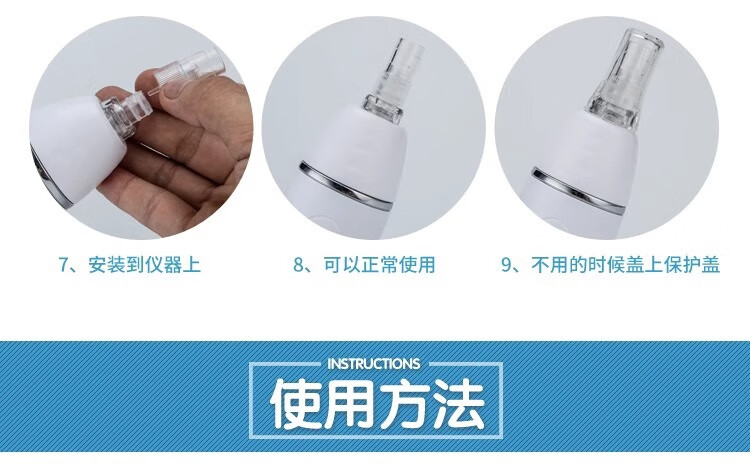 7、安装到仪器上

8、可以正常使用

9、不用的时候盖上保护盖

INSTRUCTIONS

使用方法