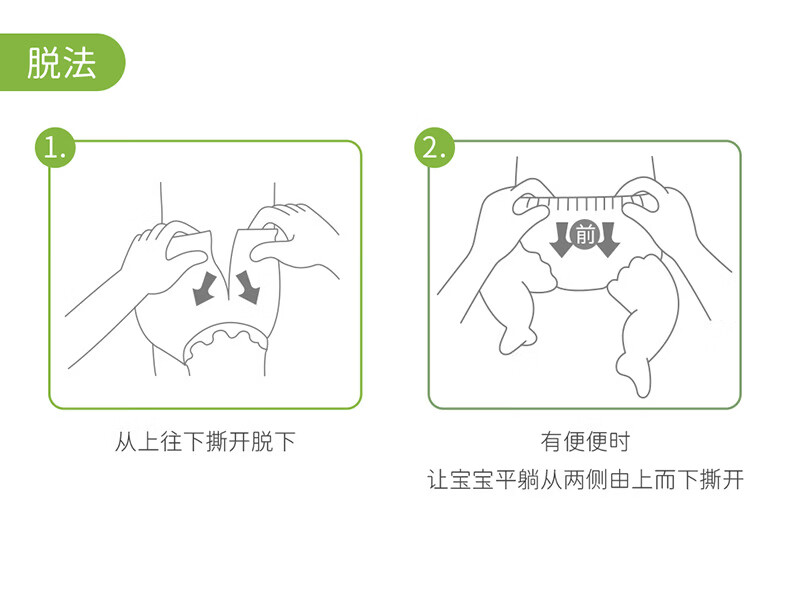 脱法

1.

从上往下撕开脱下

2.

前

有便便时
让宝宝平躺从两侧由上而下撕开