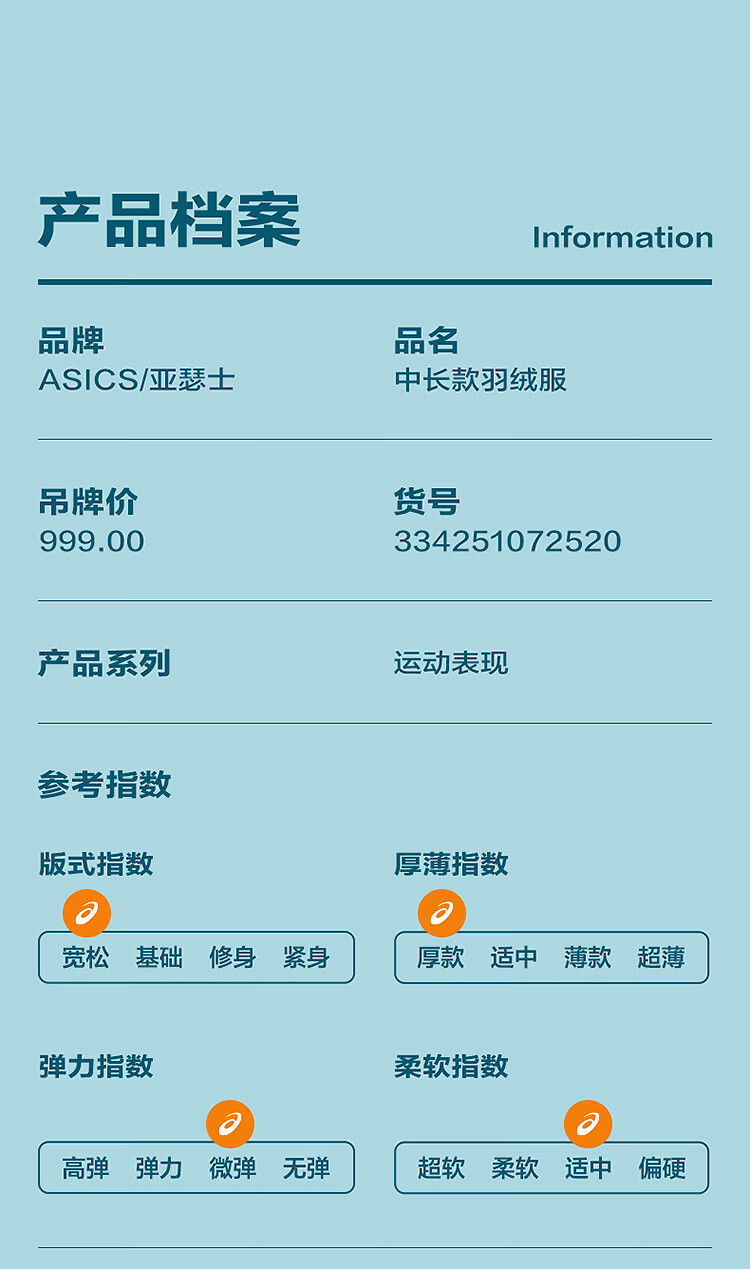 产品档案 Information

品牌
ASICS/亚瑟士

品名
中长款羽绒服

吊牌价
999.00

货号
334251072520

产品系列 运动表现

参考指数

版式指数
宽松 基础 修身 紧身

厚薄指数
厚款 适中 薄款 超薄

弹力指数
高弹 弹力 微弹 无弹

柔软指数
超软 柔软 适中 偏硬