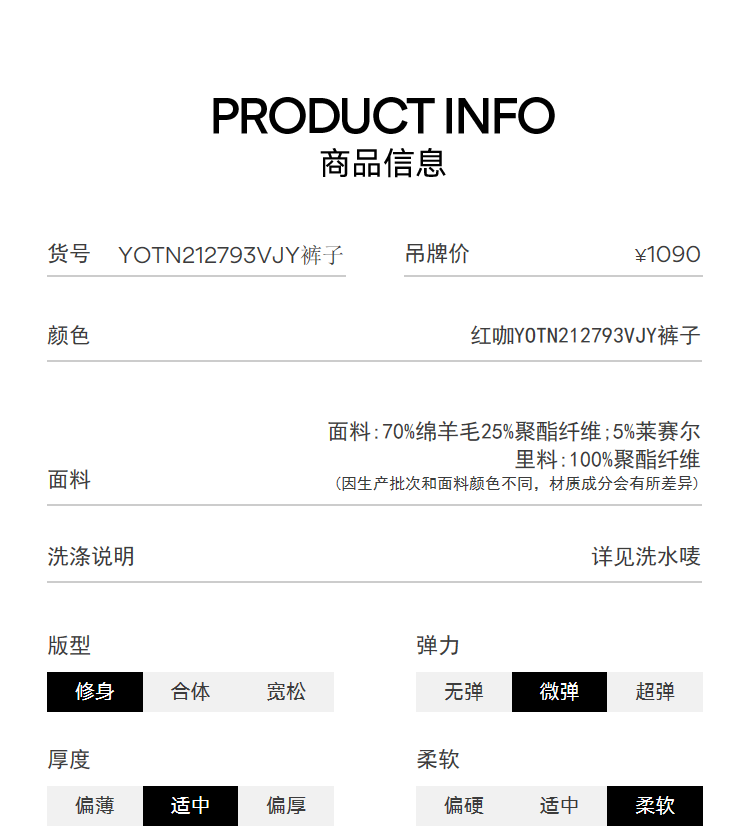 PRODUCT INFO
商品信息

货号 YOTN212793VJY裤子

吊牌价 ¥1090

颜色 红咖YOTN212793VJY裤子

面料
面料:70%绵羊毛25%聚酯纤维;5%莱赛尔
里料:100%聚酯纤维
(因生产批次和面料颜色不同，材质成分会有所差异)

洗涤说明 详见洗水唛

版型
修身 合体 宽松

弹力
无弹 微弹 超弹

厚度
偏薄 适中 偏厚

柔软
偏硬 适中 柔软