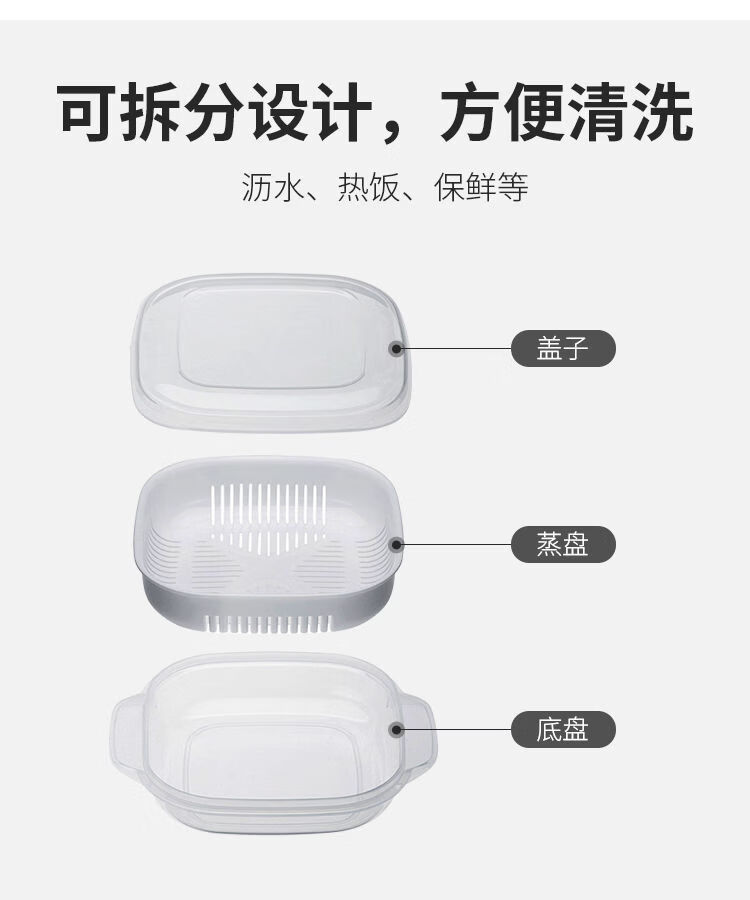 可拆分设计，方便清洗

沥水、热饭、保鲜等

盖子

蒸盘

底盘