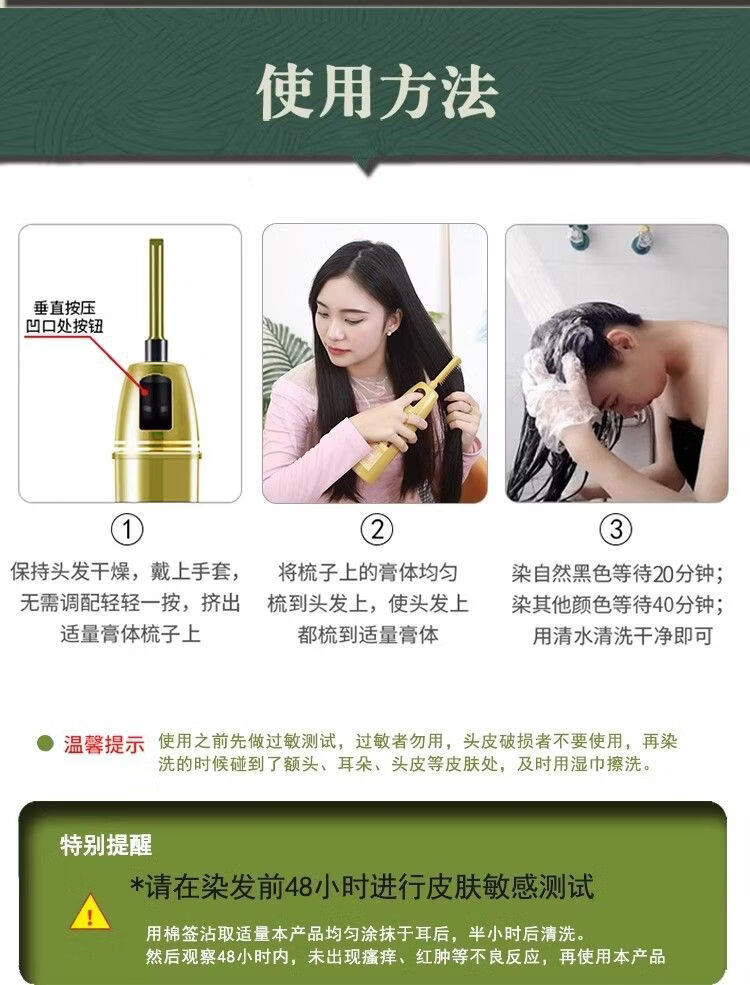 使用方法

垂直按压
凹口处按钮

①
保持头发干燥，戴上手套，无需调配轻轻一按，挤出适量膏体梳子上

②
将梳子上的膏体均匀梳到头发上，使头发上都梳到适量膏体

③
染自然黑色等待20分钟；染其他颜色等待40分钟；用清水清洗干净即可

温馨提示 使用之前先做过敏测试，过敏者勿用，头皮破损者不要使用，再染洗的时候碰到了额头、耳朵、头皮等皮肤处，及时用湿巾擦洗。

特别提醒
*请在染发前48小时进行皮肤敏感测试
用棉签沾取适量本产品均匀涂抹于耳后，半小时后清洗。然后观察48小时内，未出现瘙痒、红肿等不良反应，再使用本产品