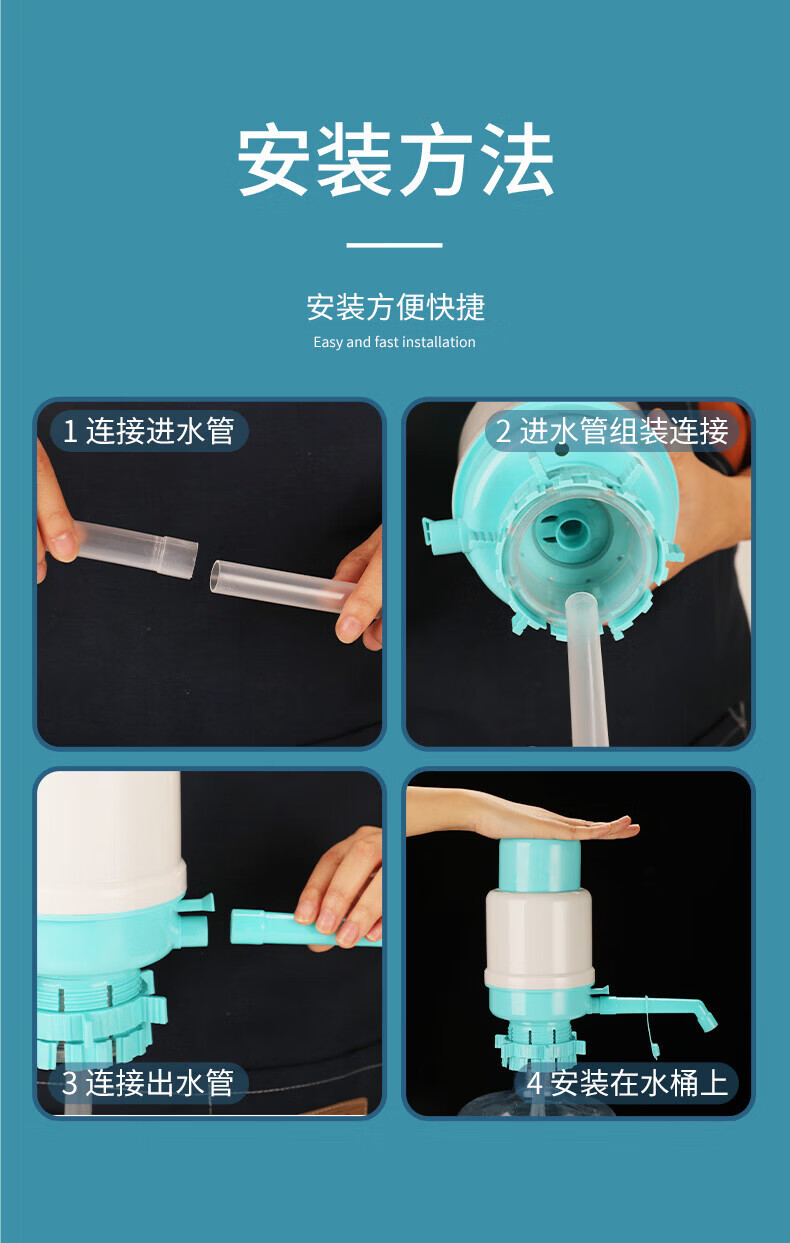 安装方法

安装方便快捷
Easy and fast installation

1 连接进水管

2 进水管组装连接

3 连接出水管

4 安装在水桶上