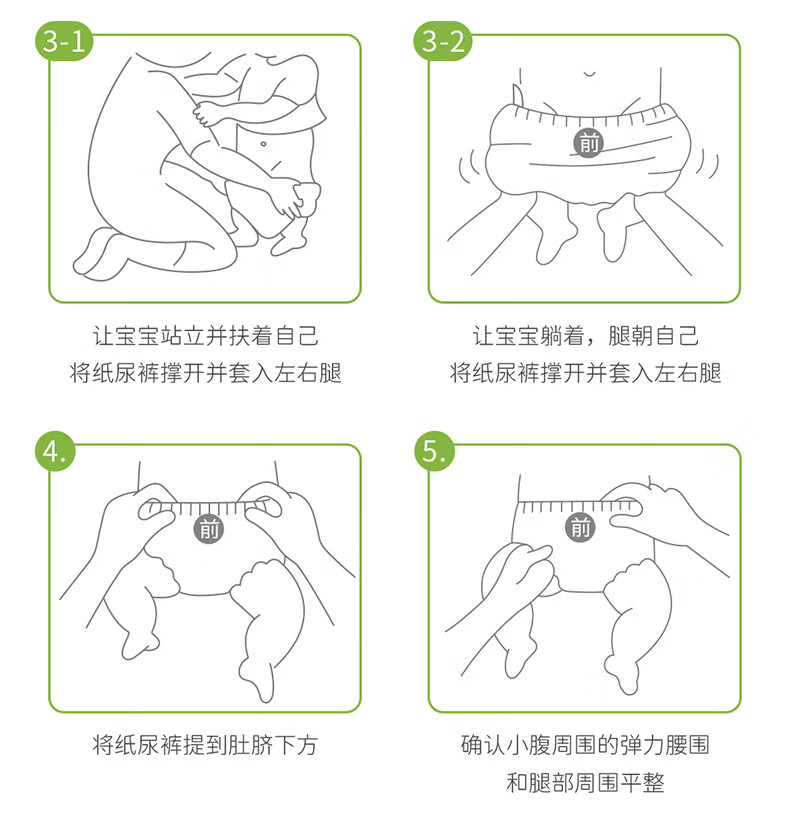 3-1

让宝宝站立并扶着自己
将纸尿裤撑开并套入左右腿

3-2

前

让宝宝躺着，腿朝自己
将纸尿裤撑开并套入左右腿

4.

前

将纸尿裤提到肚脐下方

5.

前

确认小腹周围的弹力腰围
和腿部周围平整