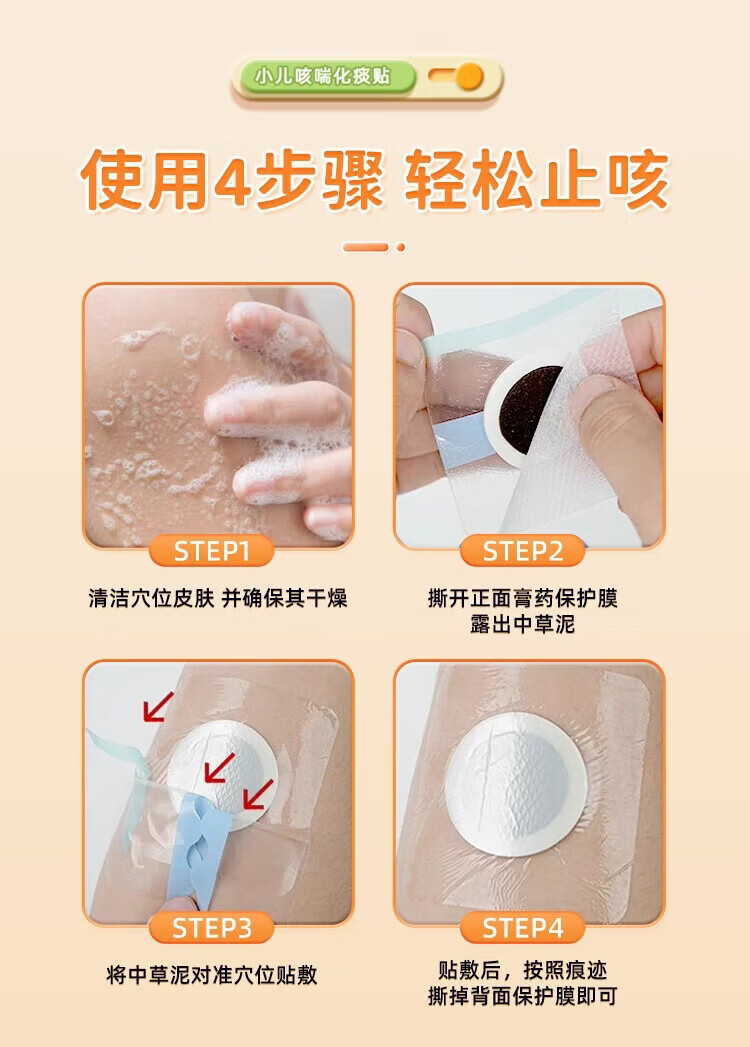 小儿咳喘化痰贴

使用4步骤 轻松止咳

STEP1

清洁穴位皮肤 并确保其干燥

STEP2

撕开正面膏药保护膜
露出中草泥

STEP3

将中草泥对准穴位贴敷

STEP4

贴敷后，按照痕迹
撕掉背面保护膜即可