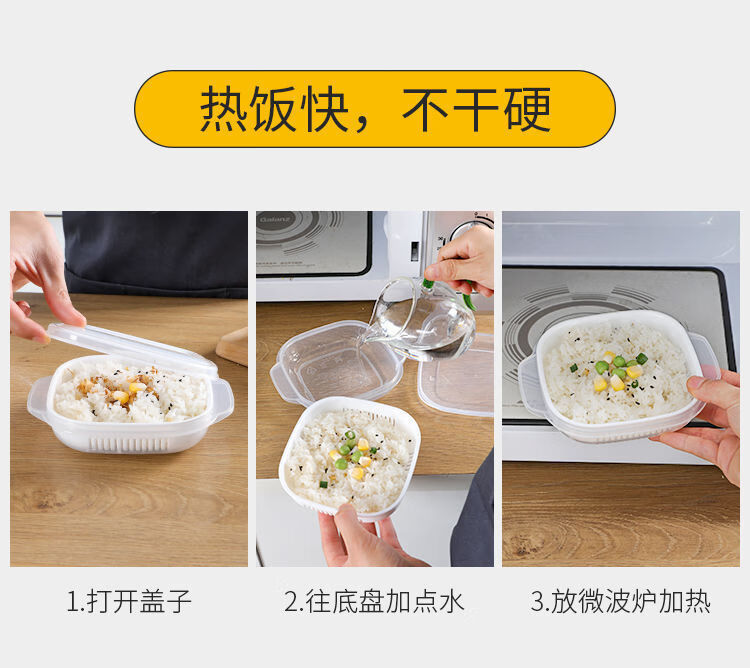 热饭快，不干硬

Galanz

1.打开盖子

2.往底盘加点水

3.放微波炉加热