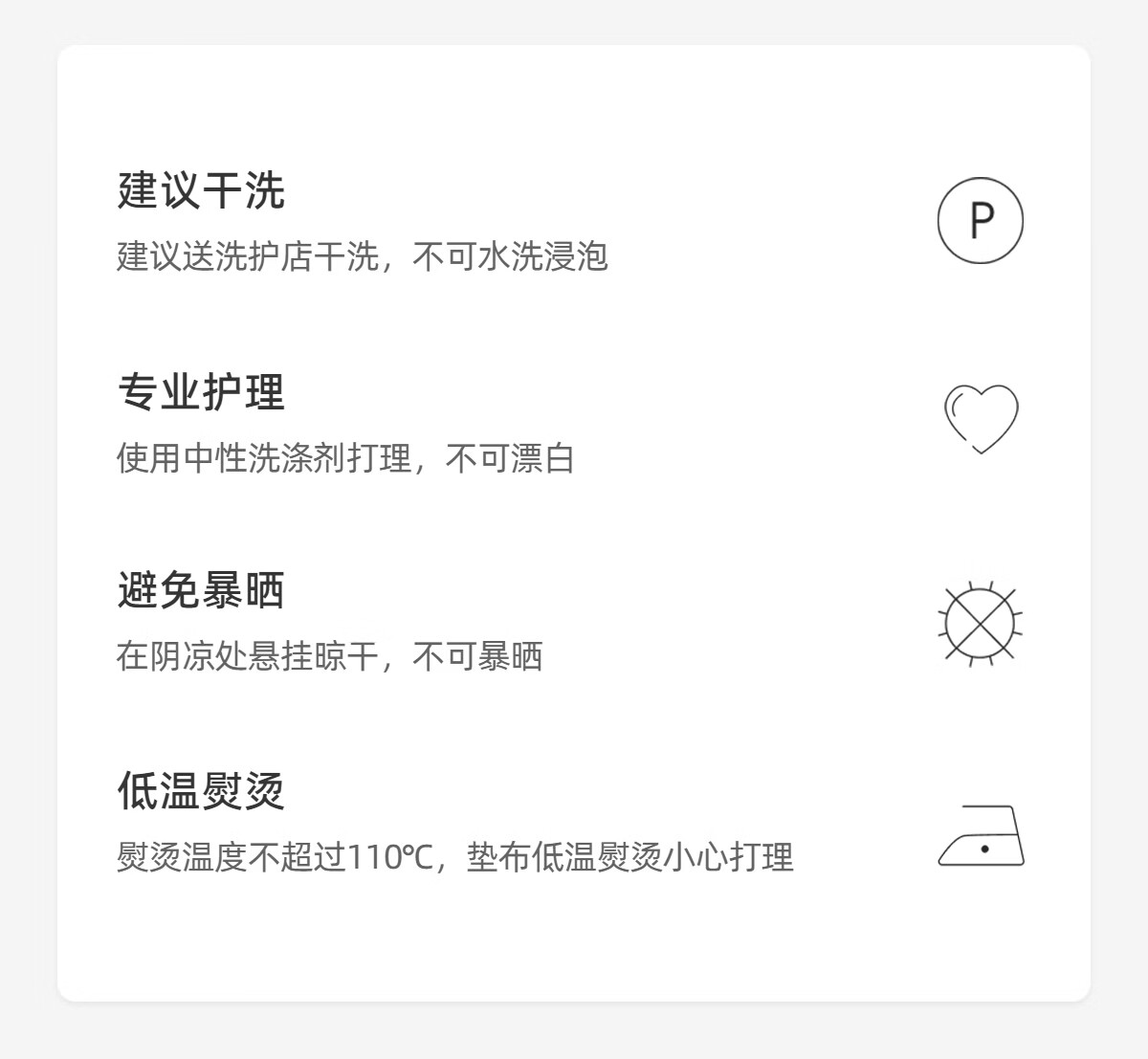 建议干洗

建议送洗护店干洗，不可水洗浸泡

P

专业护理

使用中性洗涤剂打理，不可漂白

避免暴晒

在阴凉处悬挂晾干，不可暴晒

低温熨烫

熨烫温度不超过110℃，垫布低温熨烫小心打理