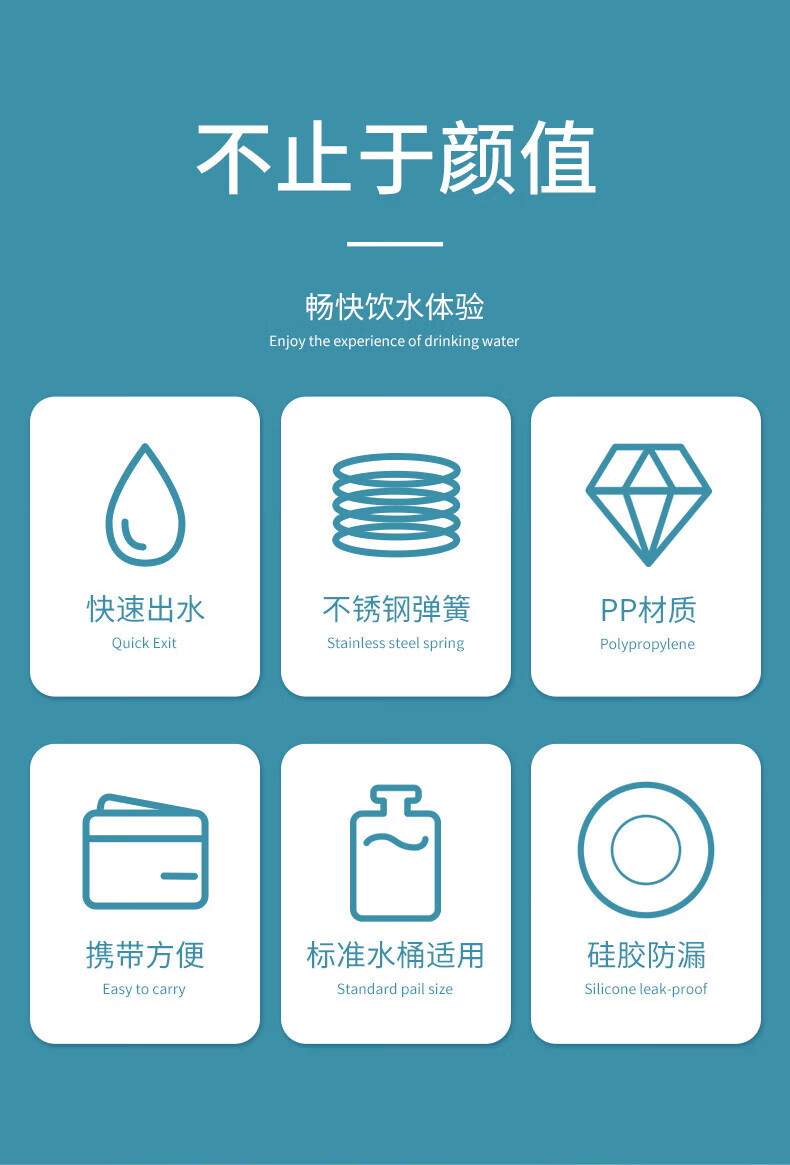 不止于颜值

畅快饮水体验
Enjoy the experience of drinking water

快速出水
Quick Exit

不锈钢弹簧
Stainless steel spring

PP材质
Polypropylene

携带方便
Easy to carry

标准水桶适用
Standard pail size

硅胶防漏
Silicone leak-proof