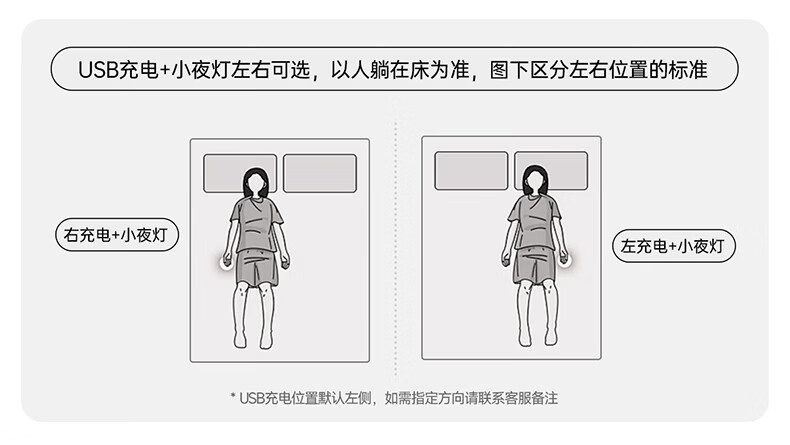 USB充电+小夜灯左右可选，以人躺在床为准，图下区分左右位置的标准

右充电+小夜灯

左充电+小夜灯

* USB充电位置默认左侧，如需指定方向请联系客服备注