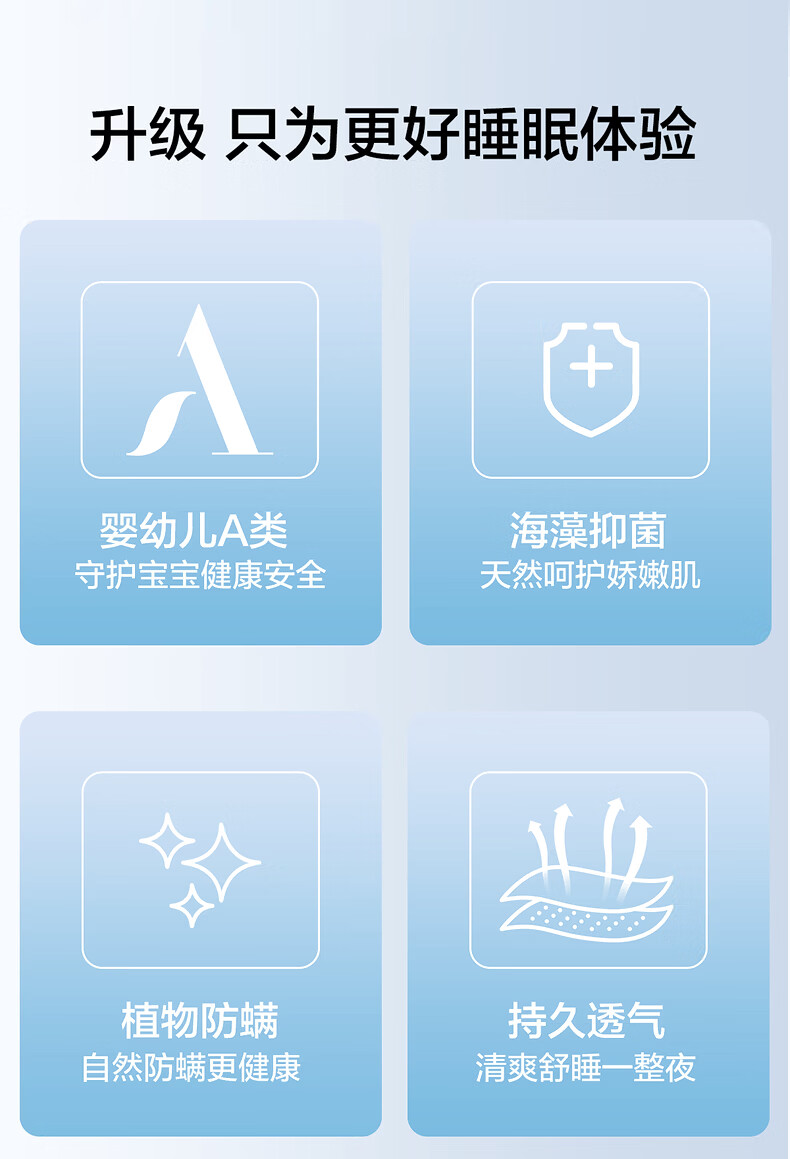 升级 只为更好睡眠体验

A

婴幼儿A类
守护宝宝健康安全

海藻抑菌
天然呵护娇嫩肌

植物防螨
自然防螨更健康

持久透气
清爽舒睡一整夜