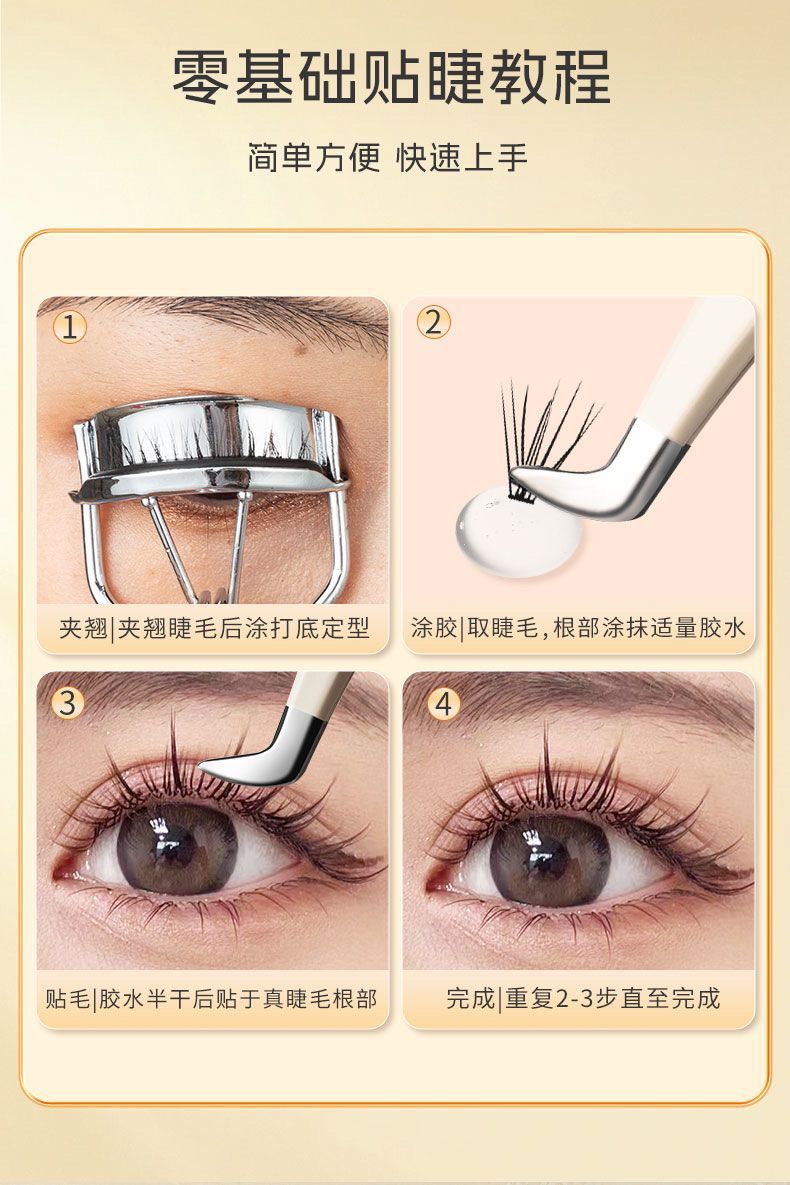 零基础贴睫教程

简单方便 快速上手

1

夹翘|夹翘睫毛后涂打底定型

2

涂胶|取睫毛，根部涂抹适量胶水

3

贴毛|胶水半干后贴于真睫毛根部

4

完成|重复2-3步直至完成