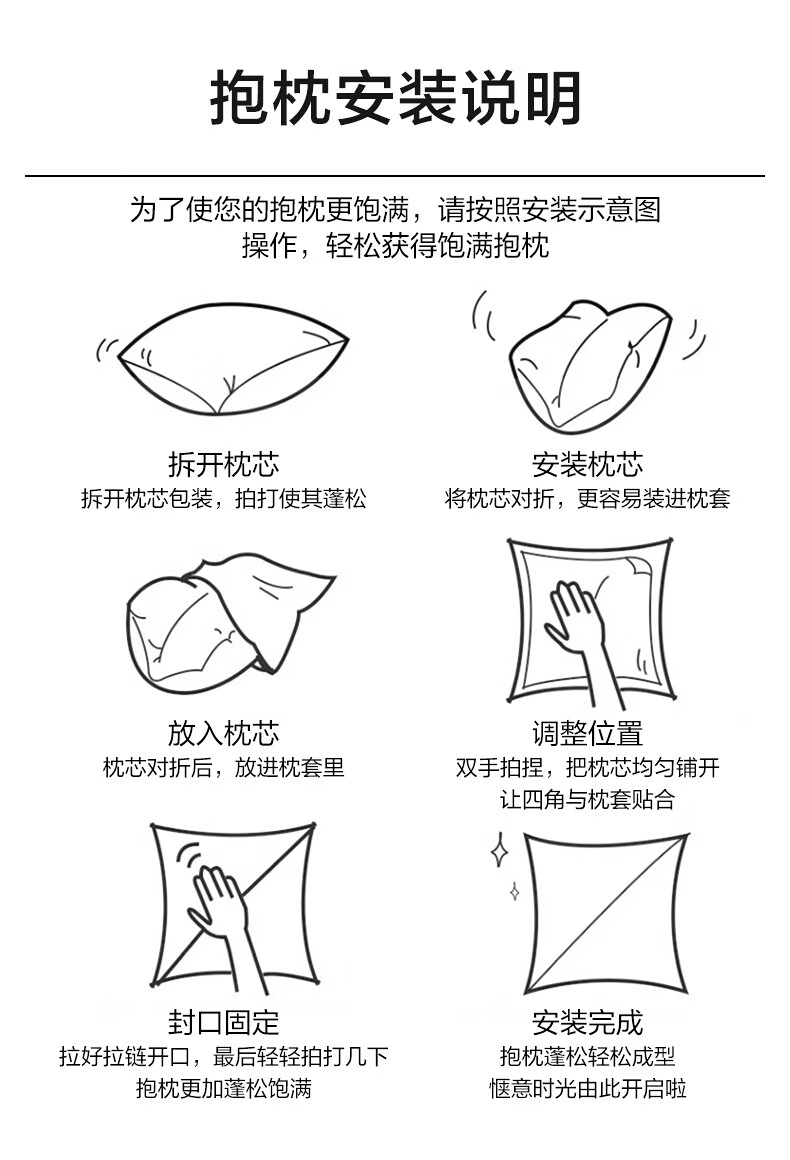 抱枕安装说明

为了使您的抱枕更饱满，请按照安装示意图操作，轻松获得饱满抱枕

拆开枕芯
拆开枕芯包装，拍打使其蓬松

安装枕芯
将枕芯对折，更容易装进枕套

放入枕芯
枕芯对折后，放进枕套里

调整位置
双手拍捏，把枕芯均匀铺开
让四角与枕套贴合

封口固定
拉好拉链开口，最后轻轻拍打几下
抱枕更加蓬松饱满

安装完成
抱枕蓬松轻松成型
惬意时光由此开启啦