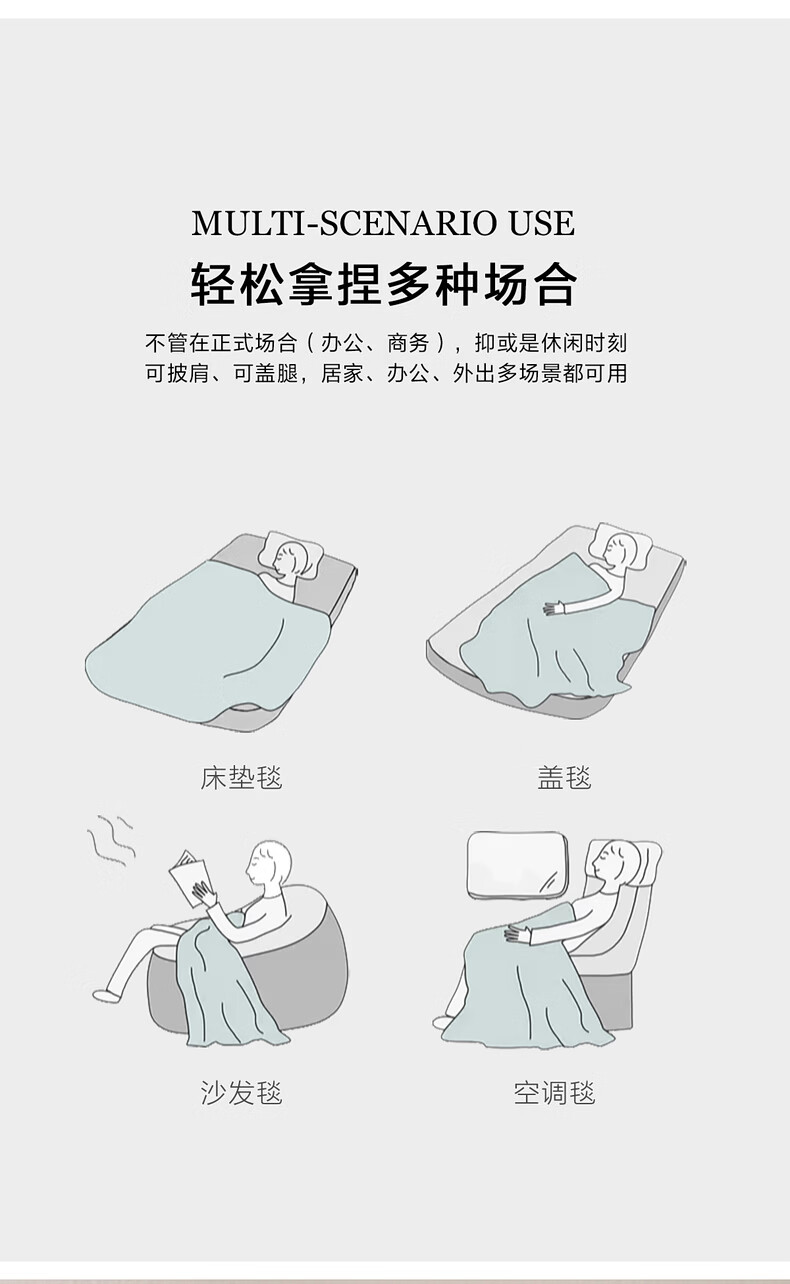 MULTI-SCENARIO USE

轻松拿捏多种场合

不管在正式场合（办公、商务），抑或是休闲时刻
可披肩、可盖腿，居家、办公、外出多场景都可用

床垫毯

盖毯

沙发毯

空调毯