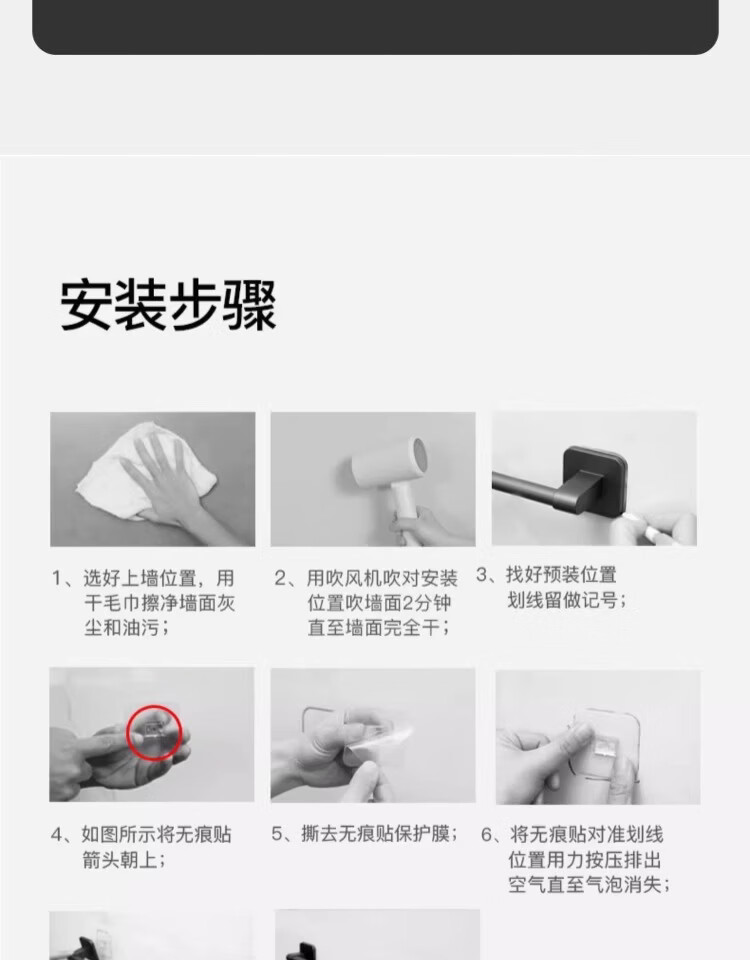 安装步骤

1、选好上墙位置，用干毛巾擦净墙面灰尘和油污；

2、用吹风机吹对安装位置吹墙面2分钟直至墙面完全干；

3、找好预装位置划线留做记号；

4、如图所示将无痕贴箭头朝上；

5、撕去无痕贴保护膜；

6、将无痕贴对准划线位置用力按压排出空气直至气泡消失；