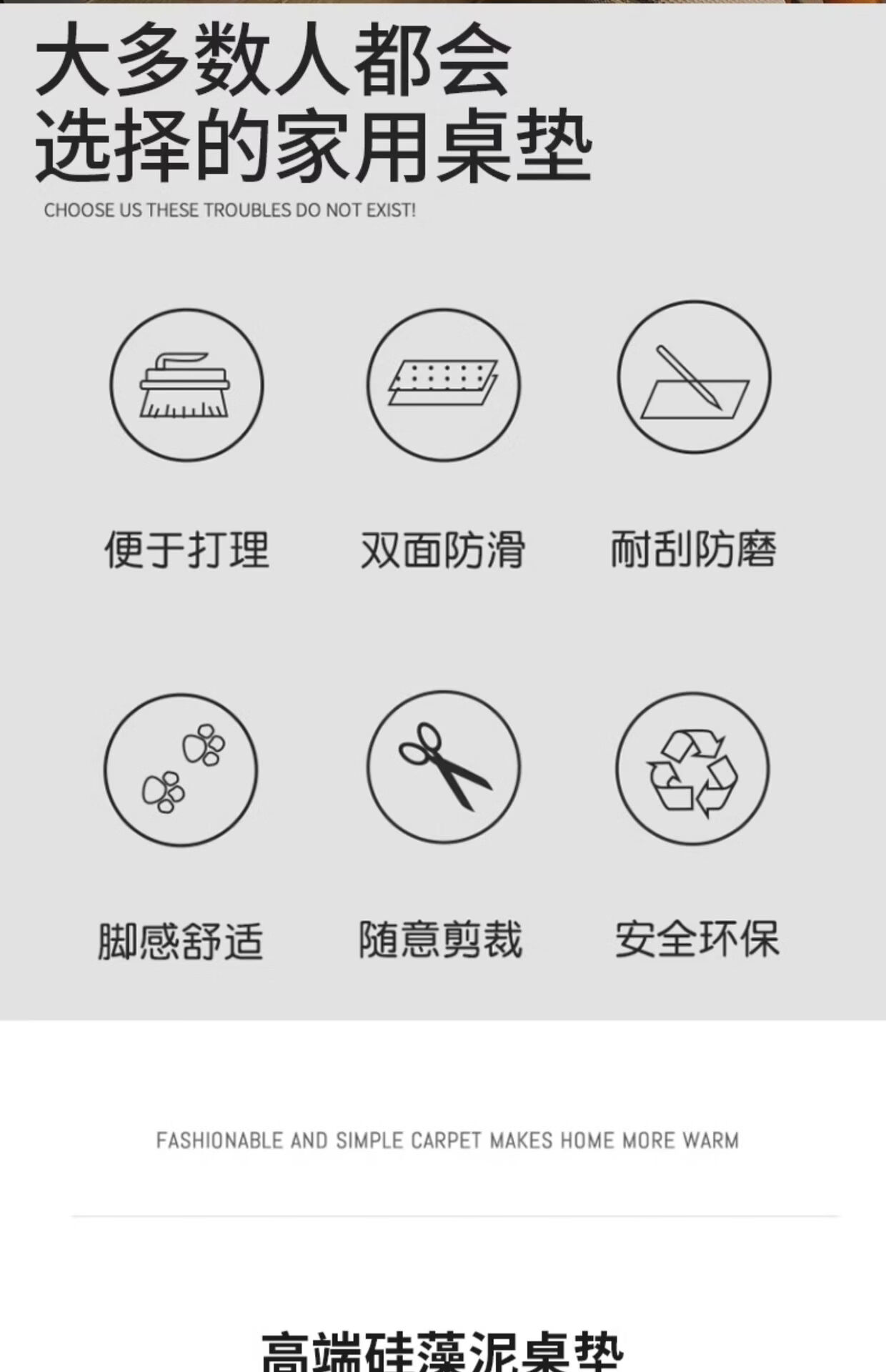 大多数人都会
选择的家用桌垫

CHOOSE US THESE TROUBLES DO NOT EXIST!

便于打理

双面防滑

耐刮防磨

脚感舒适

随意剪裁

安全环保

FASHIONABLE AND SIMPLE CARPET MAKES HOME MORE WARM

高端硅藻泥桌垫