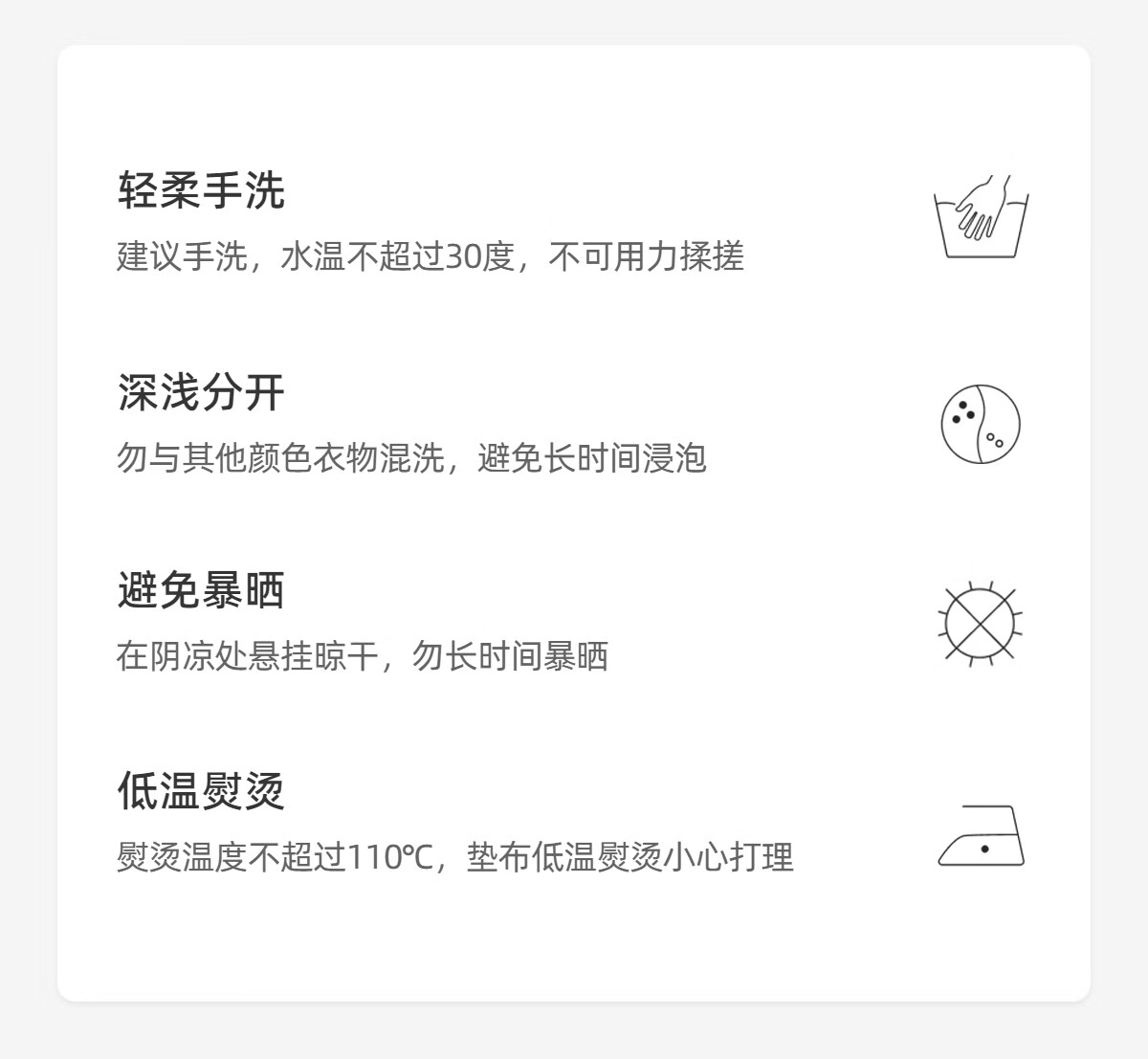 轻柔手洗

建议手洗，水温不超过30度，不可用力揉搓

深浅分开

勿与其他颜色衣物混洗，避免长时间浸泡

避免暴晒

在阴凉处悬挂晾干，勿长时间暴晒

低温熨烫

熨烫温度不超过110℃，垫布低温熨烫小心打理