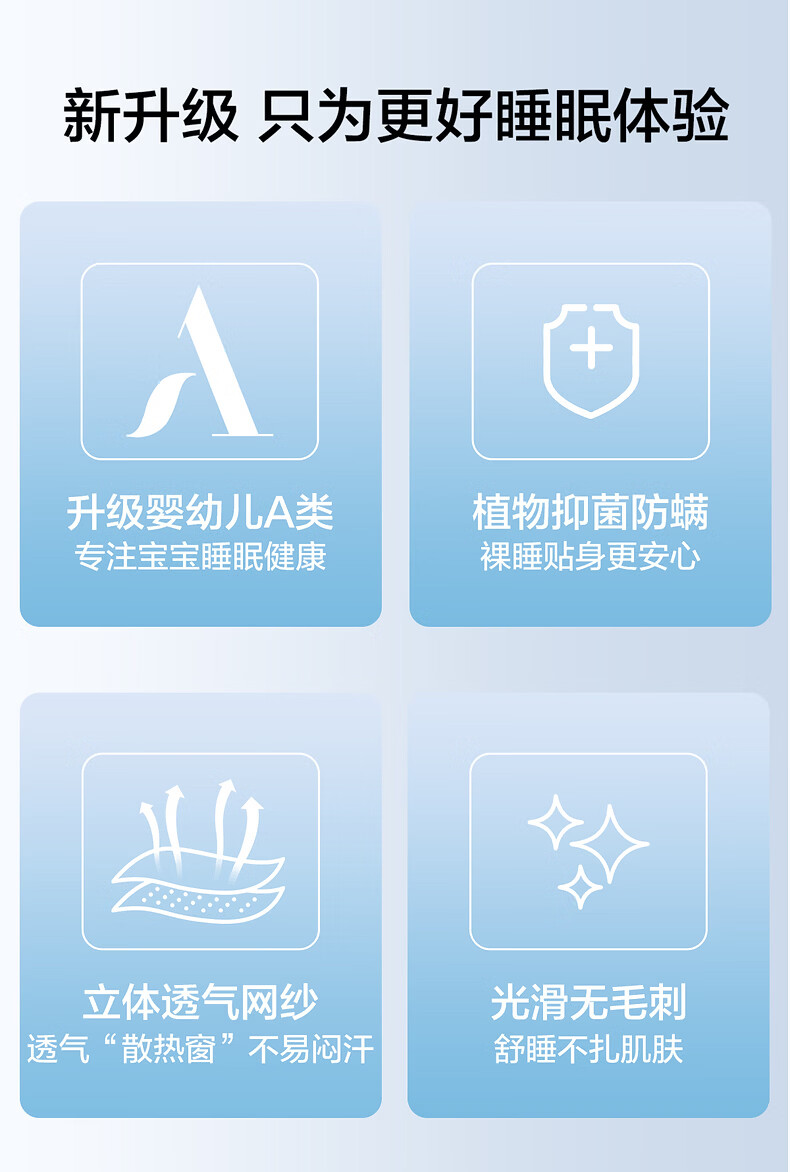 新升级 只为更好睡眠体验

A

升级婴幼儿A类
专注宝宝睡眠健康

植物抑菌防螨
裸睡贴身更安心

立体透气网纱
透气“散热窗”不易闷汗

光滑无毛刺
舒睡不扎肌肤