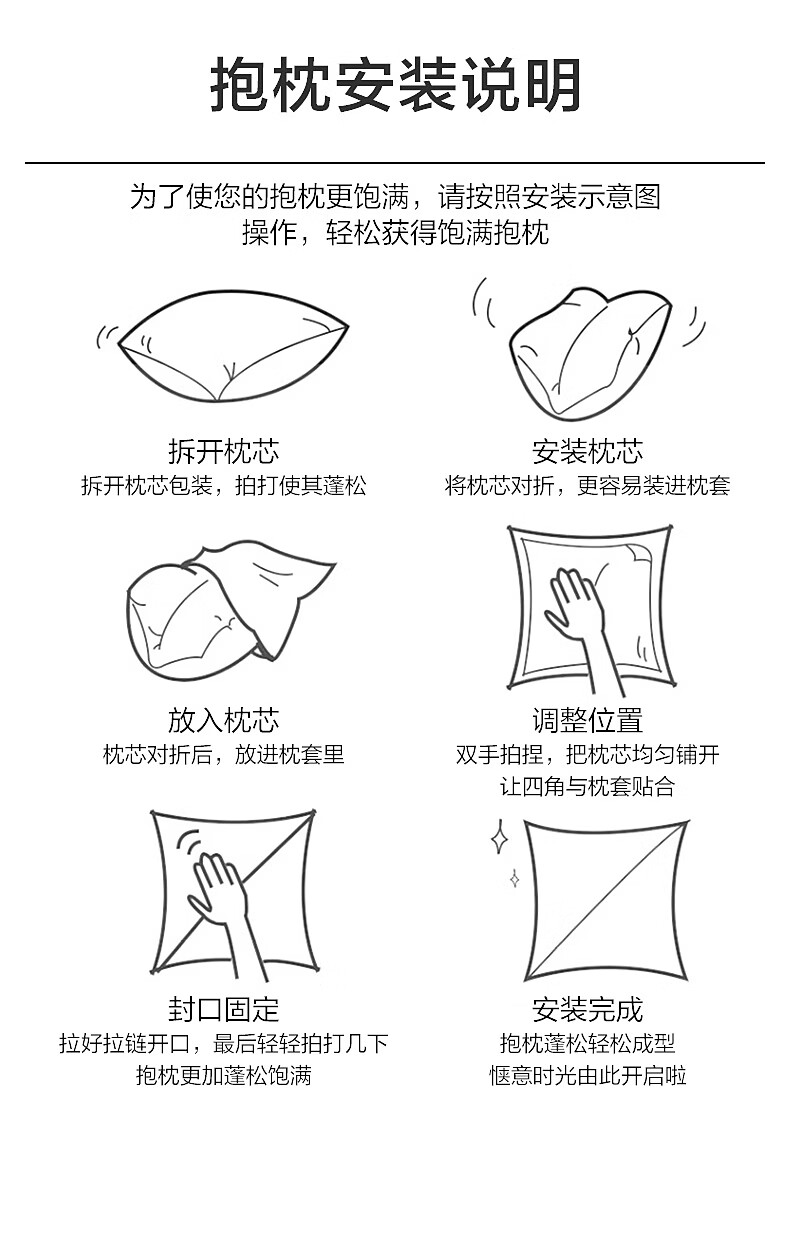 抱枕安装说明

为了使您的抱枕更饱满，请按照安装示意图操作，轻松获得饱满抱枕

拆开枕芯
拆开枕芯包装，拍打使其蓬松

安装枕芯
将枕芯对折，更容易装进枕套

放入枕芯
枕芯对折后，放进枕套里

调整位置
双手拍捏，把枕芯均匀铺开
让四角与枕套贴合

封口固定
拉好拉链开口，最后轻轻拍打几下
抱枕更加蓬松饱满

安装完成
抱枕蓬松轻松成型
惬意时光由此开启啦