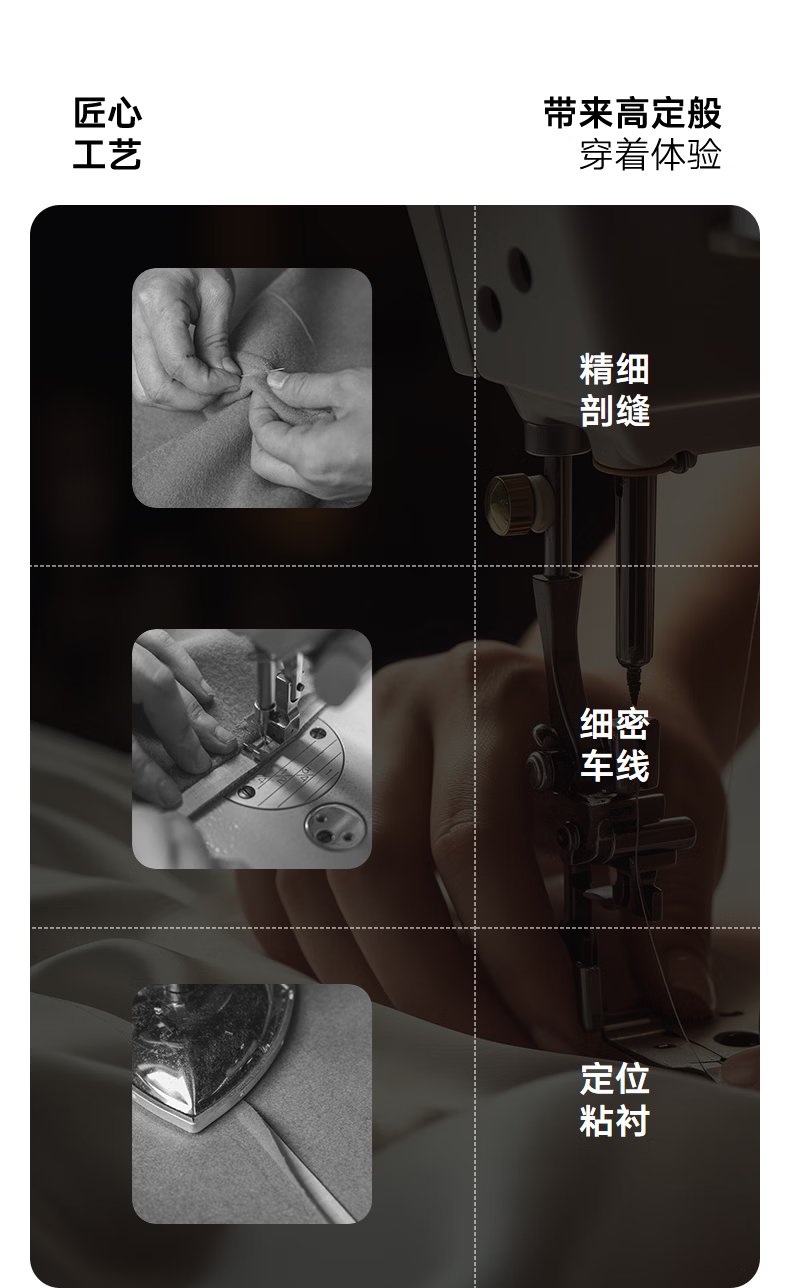 匠心
工艺

带来高定般
穿着体验

精细
剖缝

细密
车线

定位
粘衬