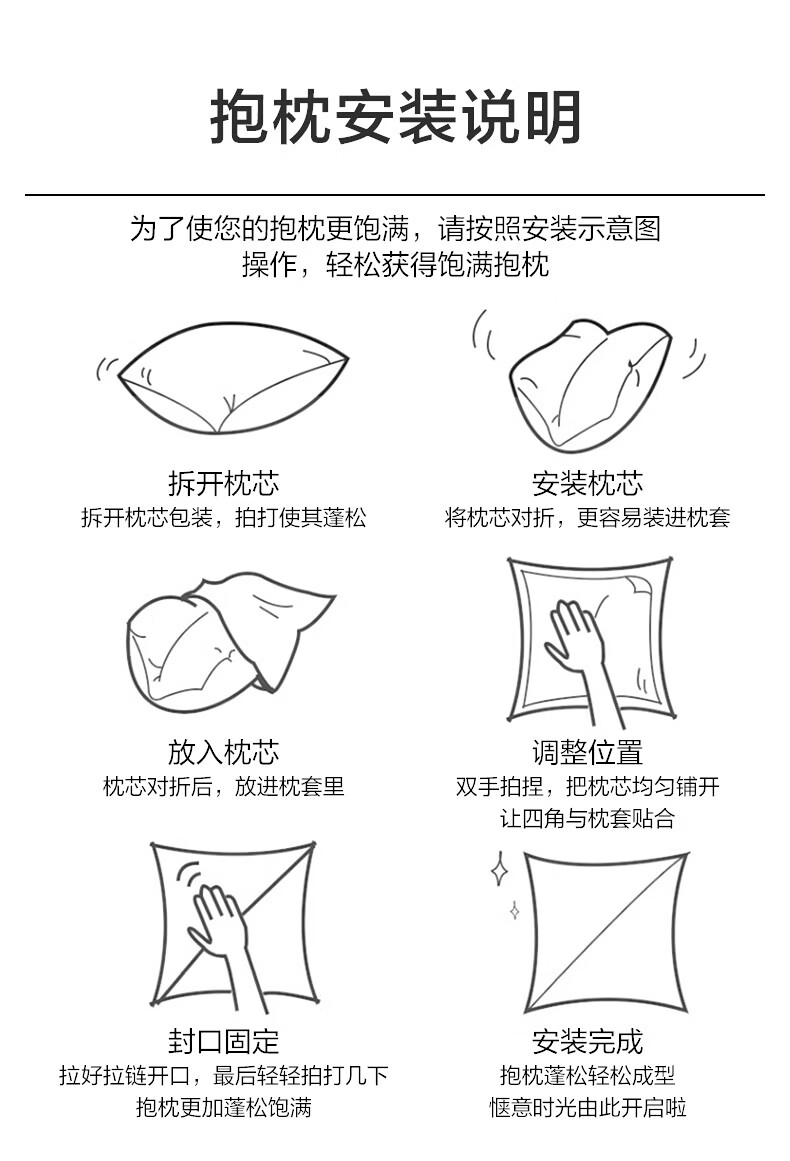 抱枕安装说明

为了使您的抱枕更饱满，请按照安装示意图操作，轻松获得饱满抱枕

拆开枕芯
拆开枕芯包装，拍打使其蓬松

安装枕芯
将枕芯对折，更容易装进枕套

放入枕芯
枕芯对折后，放进枕套里

调整位置
双手拍捏，把枕芯均匀铺开
让四角与枕套贴合

封口固定
拉好拉链开口，最后轻轻拍打几下
抱枕更加蓬松饱满

安装完成
抱枕蓬松轻松成型
惬意时光由此开启啦