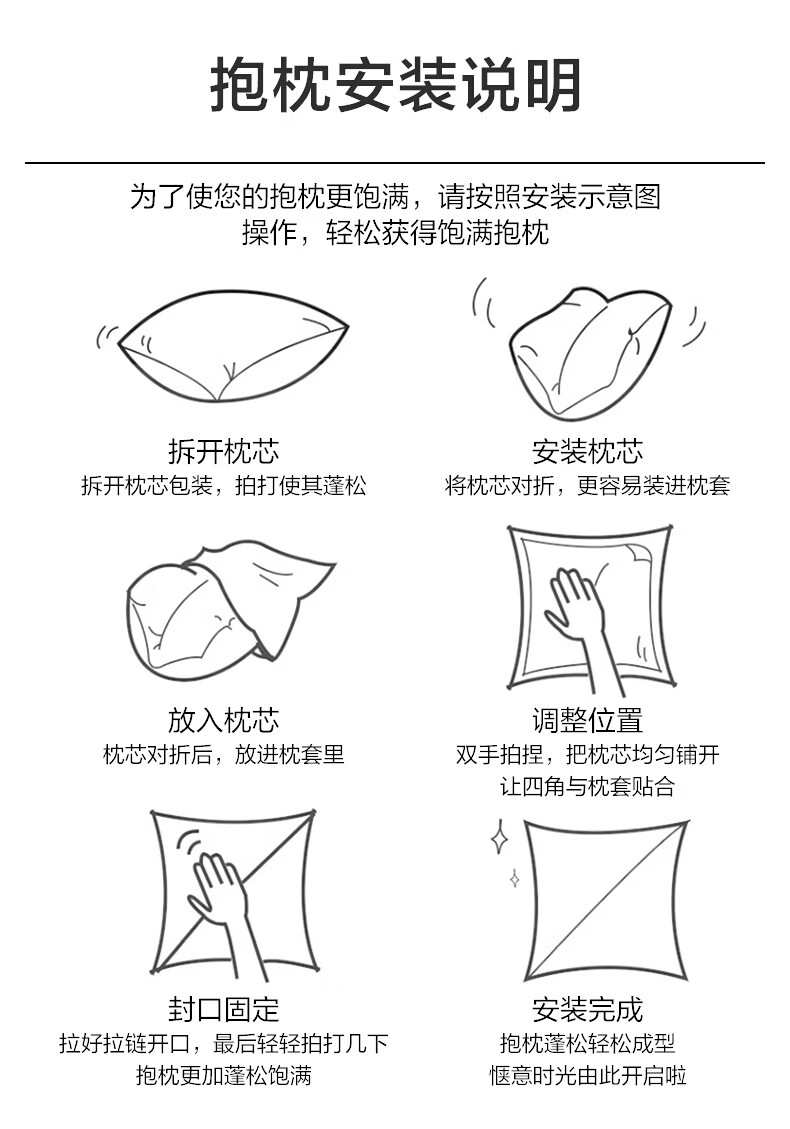 抱枕安装说明

为了使您的抱枕更饱满，请按照安装示意图操作，轻松获得饱满抱枕

拆开枕芯
拆开枕芯包装，拍打使其蓬松

安装枕芯
将枕芯对折，更容易装进枕套

放入枕芯
枕芯对折后，放进枕套里

调整位置
双手拍捏，把枕芯均匀铺开
让四角与枕套贴合

封口固定
拉好拉链开口，最后轻轻拍打几下
抱枕更加蓬松饱满

安装完成
抱枕蓬松轻松成型
惬意时光由此开启啦