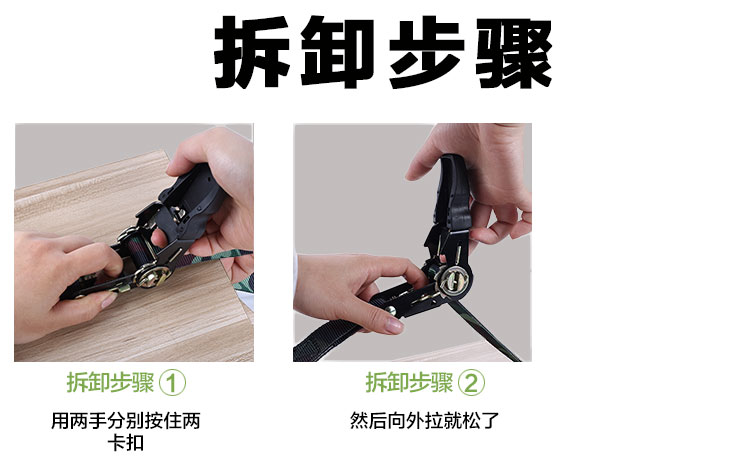 拆卸步骤

拆卸步骤①

用两手分别按住两卡扣

拆卸步骤②

然后向外拉就松了