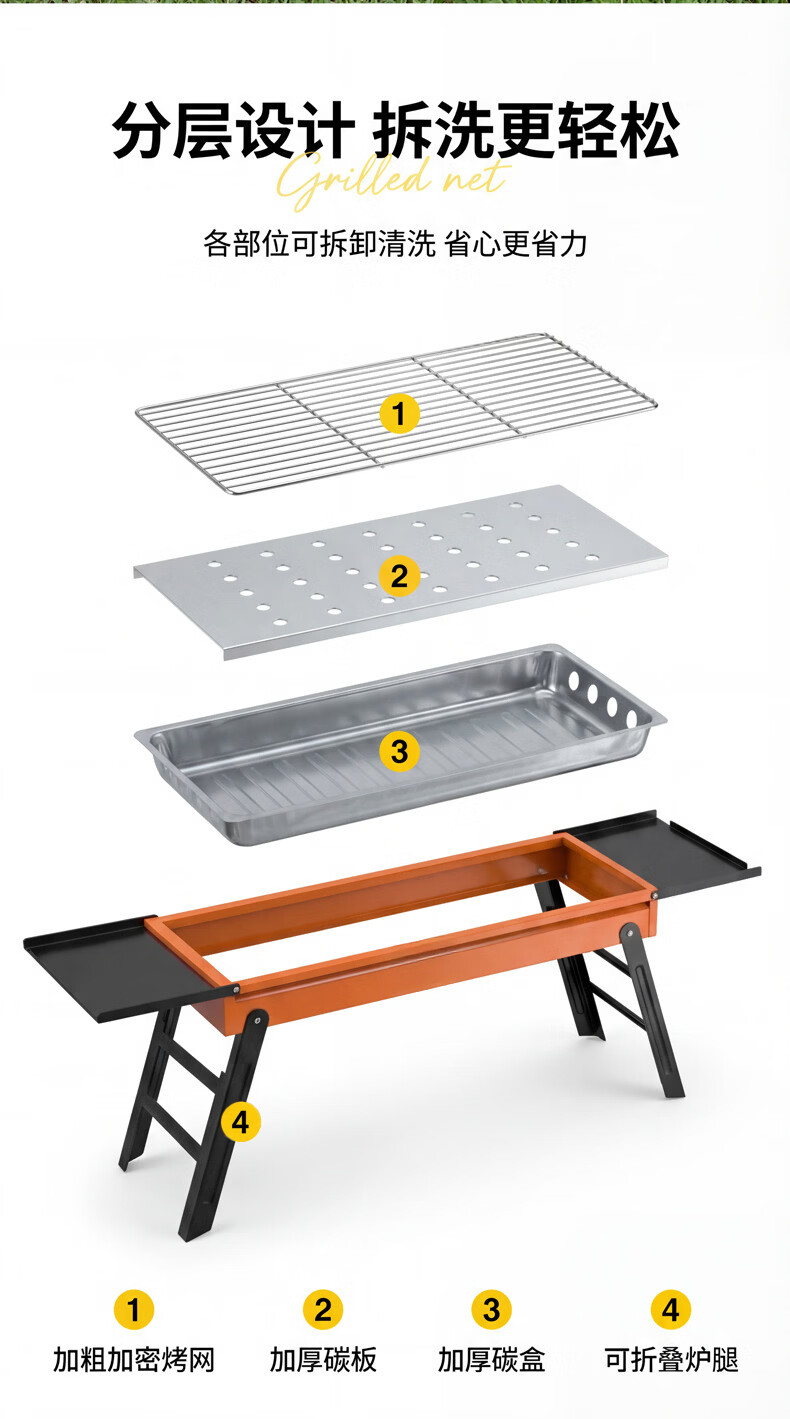 分层设计 拆洗更轻松

Grilled net

各部位可拆卸清洗 省心更省力

1

2

3

4

1
加粗加密烤网

2
加厚碳板

3
加厚碳盒

4
可折叠炉腿