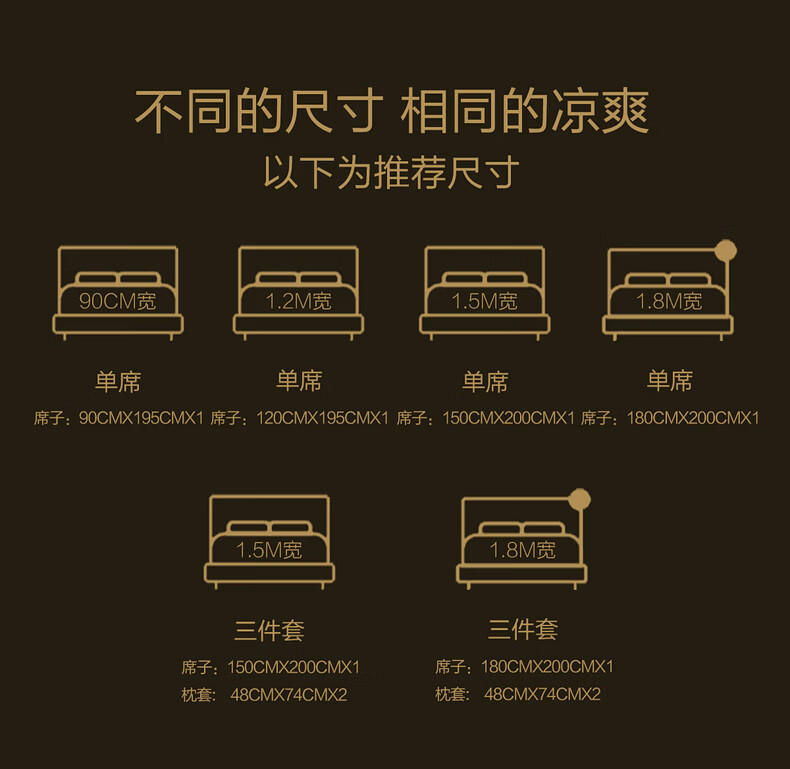 不同的尺寸 相同的凉爽
以下为推荐尺寸

90CM宽
单席
席子：90CMX195CMX1

1.2M宽
单席
席子：120CMX195CMX1

1.5M宽
单席
席子：150CMX200CMX1

1.8M宽
单席
席子：180CMX200CMX1

1.5M宽
三件套
席子：150CMX200CMX1
枕套： 48CMX74CMX2

1.8M宽
三件套
席子：180CMX200CMX1
枕套： 48CMX74CMX2