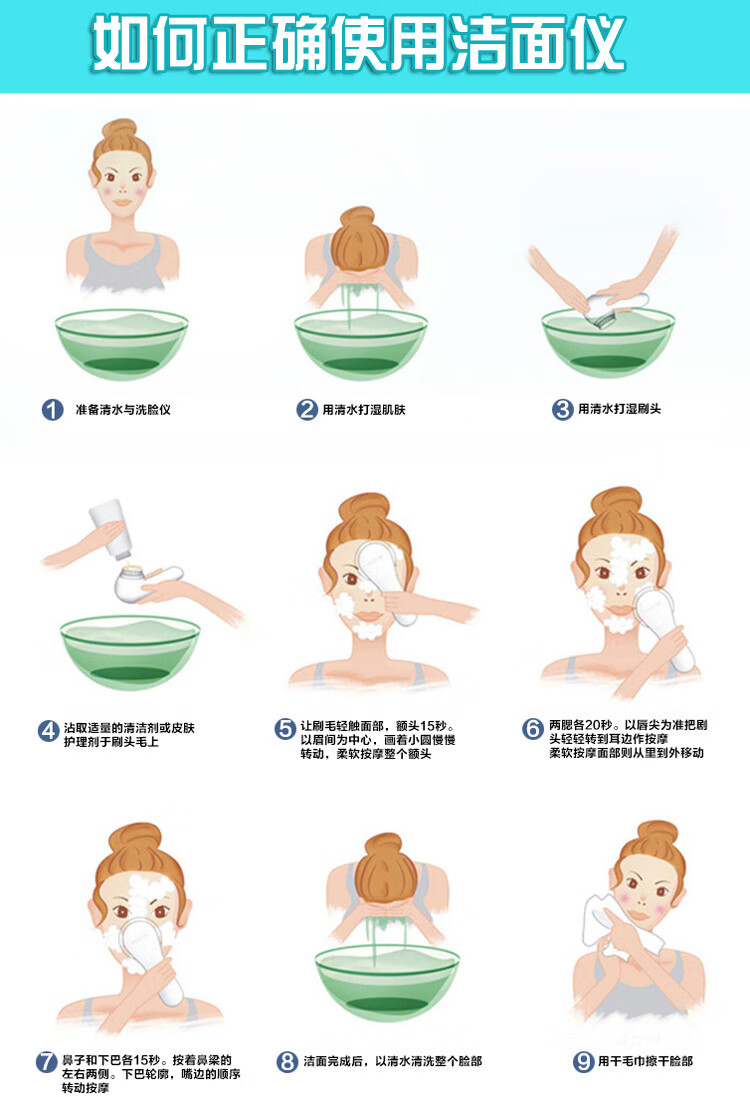 如何正确使用洁面仪

1 准备清水与洗脸仪

2 用清水打湿肌肤

3 用清水打湿刷头

4 沾取适量的清洁剂或皮肤护理剂于刷头毛上

5 让刷毛轻触面部，额头15秒。以眉间为中心，画着小圆慢慢转动，柔软按摩整个额头

6 两腮各20秒。以唇尖为准把刷头轻轻转到耳边作按摩 柔软按摩面部则从里到外移动

7 鼻子和下巴各15秒。按着鼻梁的左右两侧。下巴轮廓，嘴边的顺序转动按摩

8 洁面完成后，以清水清洗整个脸部

9 用干毛巾擦干脸部