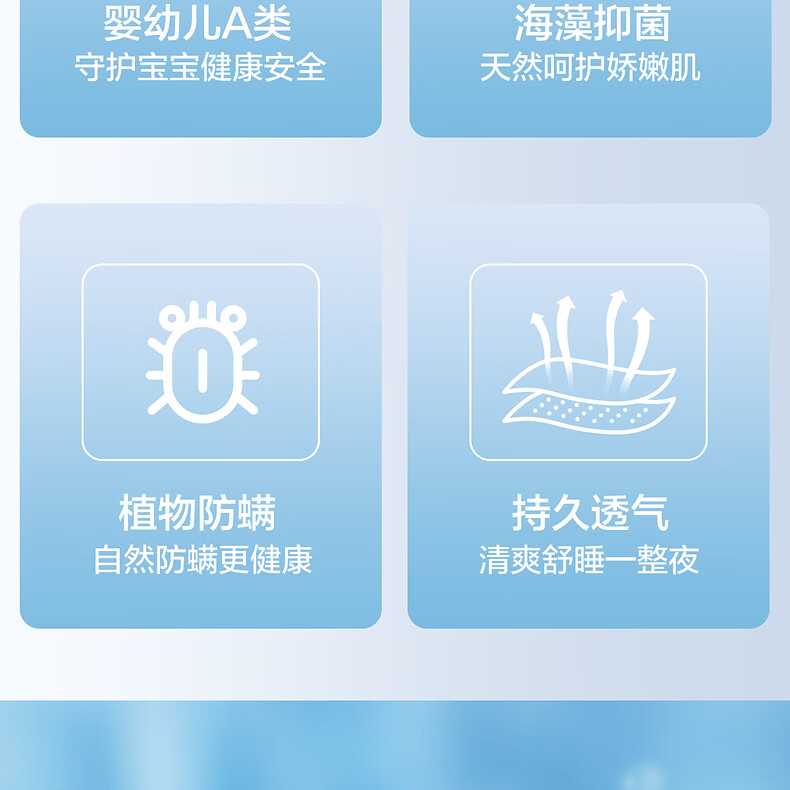 婴幼儿A类
守护宝宝健康安全

海藻抑菌
天然呵护娇嫩肌

植物防螨
自然防螨更健康

持久透气
清爽舒睡一整夜