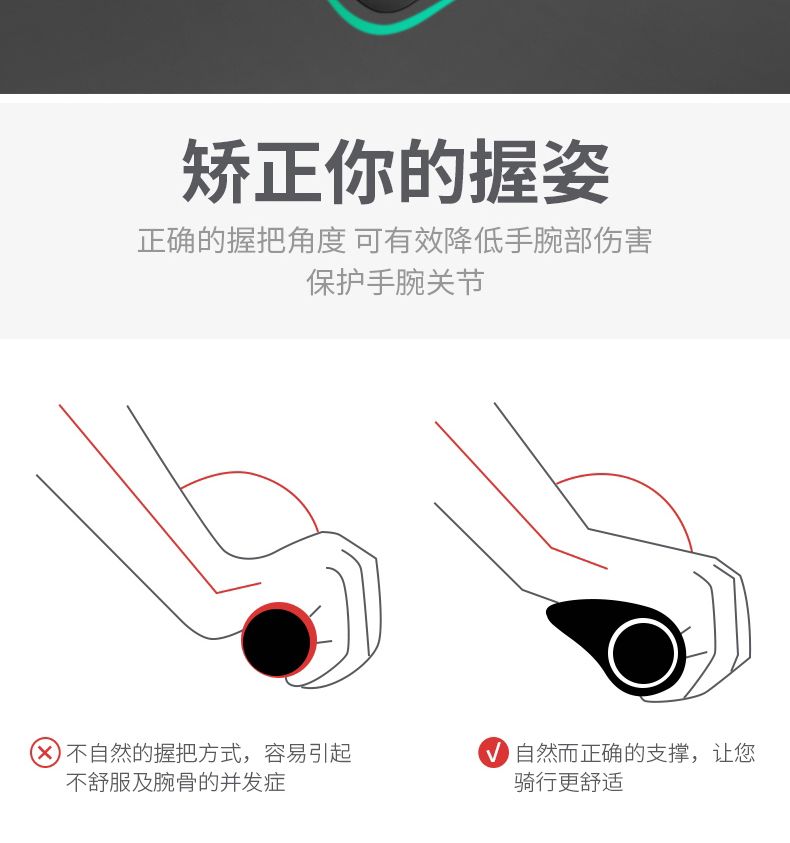 矫正你的握姿

正确的握把角度 可有效降低手腕部伤害
保护手腕关节

不自然的握把方式，容易引起不舒服及腕骨的并发症

自然而正确的支撑，让您骑行更舒适