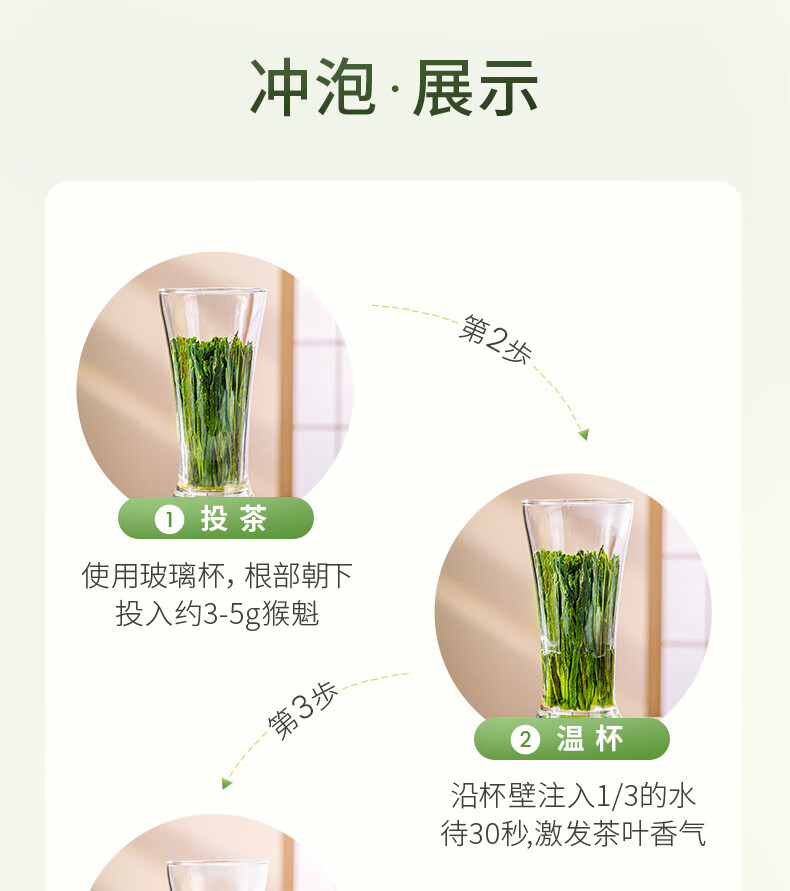 冲泡·展示

第2步

① 投茶

使用玻璃杯，根部朝下
投入约3-5g猴魁

第3步

② 温杯

沿杯壁注入1/3的水
待30秒,激发茶叶香气