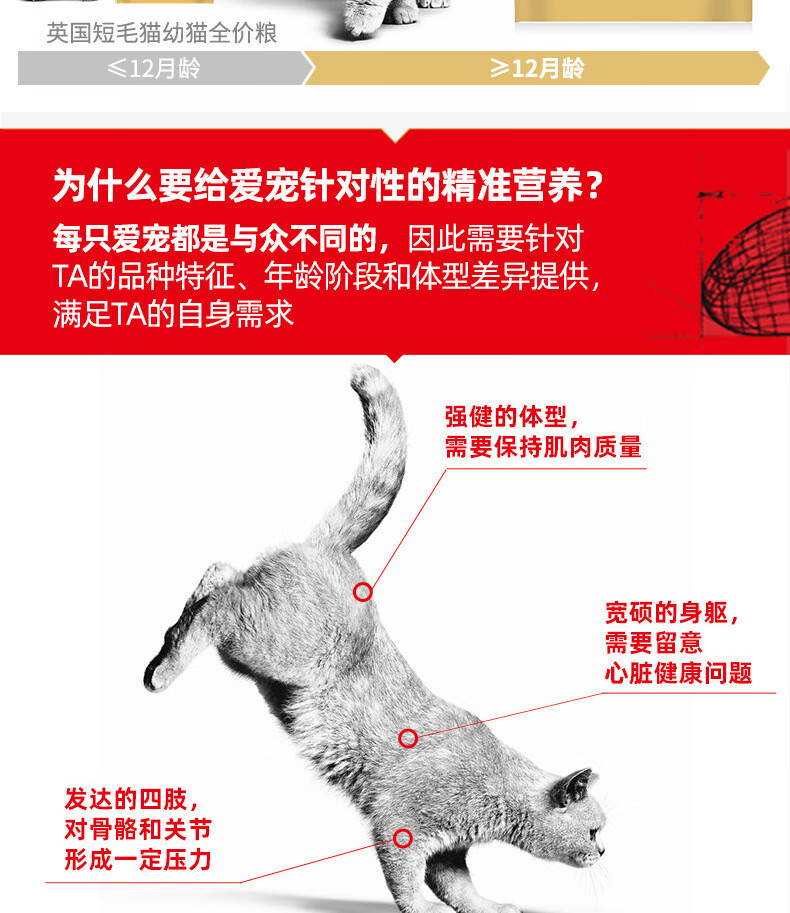 英国短毛猫幼猫全价粮

≤12月龄

≥12月龄

为什么要给爱宠针对性的精准营养？

每只爱宠都是与众不同的，因此需要针对TA的品种特征、年龄阶段和体型差异提供，满足TA的自身需求

强健的体型，
需要保持肌肉质量

宽硕的身躯，
需要留意
心脏健康问题

发达的四肢，
对骨骼和关节
形成一定压力