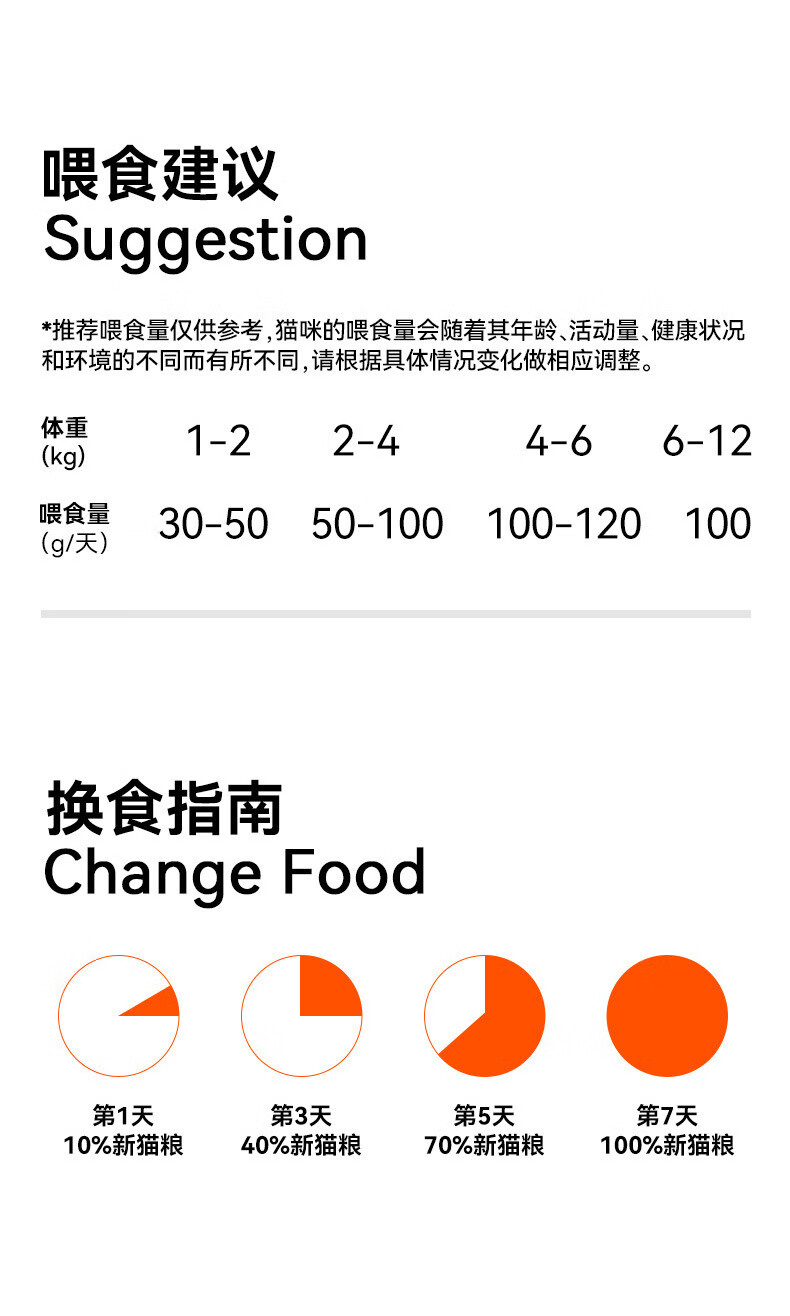 喂食建议
Suggestion

*推荐喂食量仅供参考，猫咪的喂食量会随着其年龄、活动量、健康状况和环境的不同而有所不同，请根据具体情况变化做相应调整。

| 体重(kg) | 1-2 | 2-4 | 4-6 | 6-12 |
|---|---|---|---|---|
| 喂食量(g/天) | 30-50 | 50-100 | 100-120 | 100 |

换食指南
Change Food

第1天
10%新猫粮

第3天
40%新猫粮

第5天
70%新猫粮

第7天
100%新猫粮