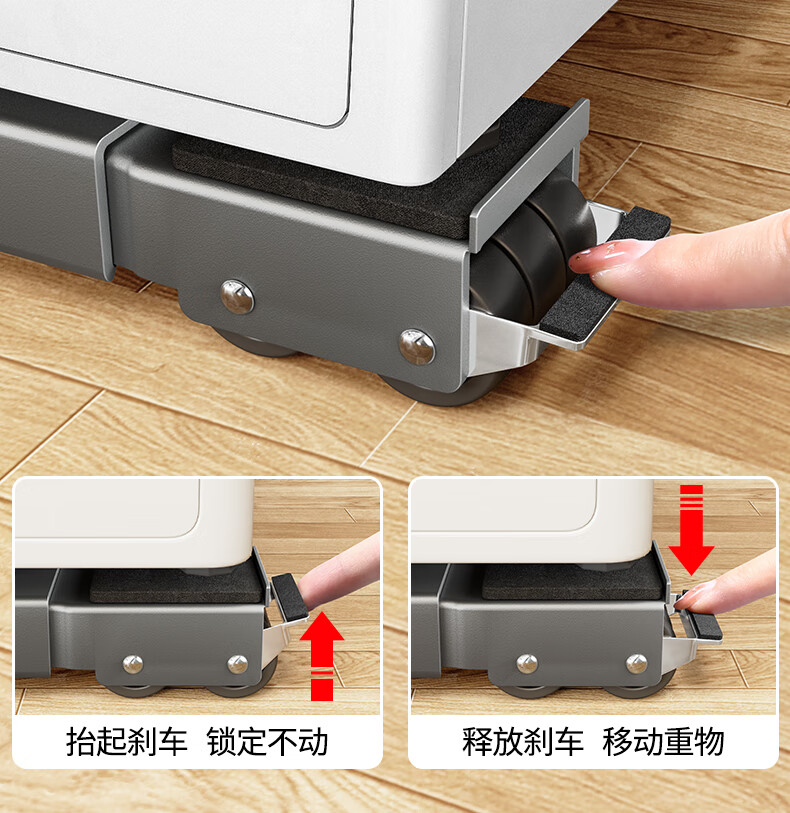 抬起刹车 锁定不动

释放刹车 移动重物