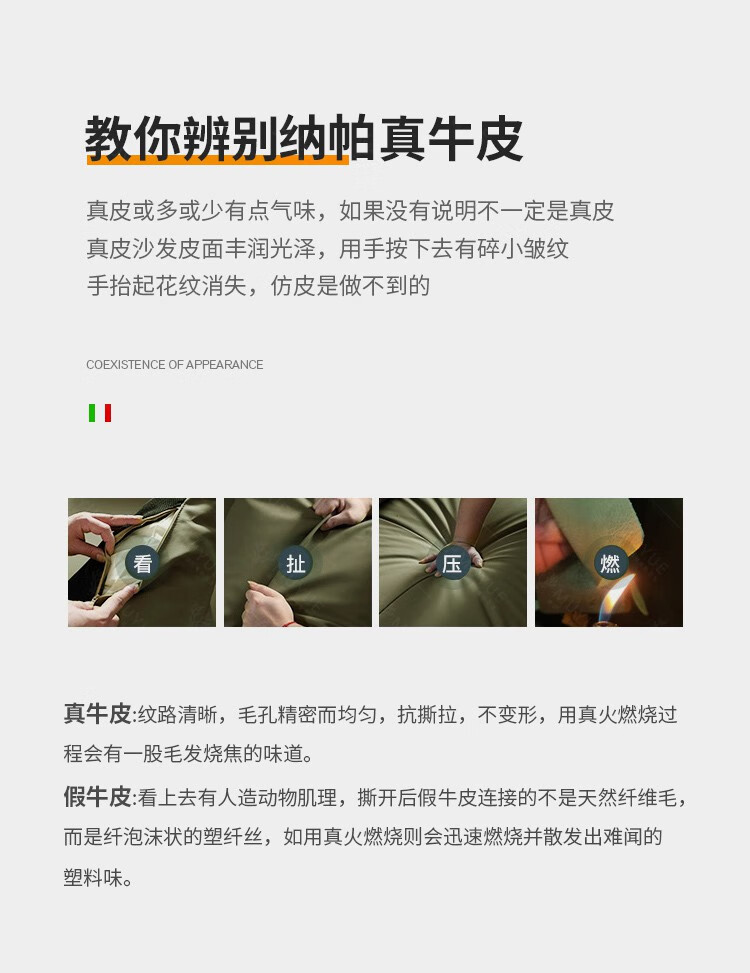 教你辨别纳帕真牛皮

真皮或多或少有点气味，如果没有说明不一定是真皮
真皮沙发皮面丰润光泽，用手按下去有碎小皱纹
手抬起花纹消失，仿皮是做不到的

COEXISTENCE OF APPEARANCE

看

扯

压

燃

真牛皮:纹路清晰，毛孔精密而均匀，抗撕拉，不变形，用真火燃烧过程会有一股毛发烧焦的味道。

假牛皮:看上去有人造动物肌理，撕开后假牛皮连接的不是天然纤维毛，而是纤泡沫状的塑纤丝，如用真火燃烧则会迅速燃烧并散发出难闻的塑料味。