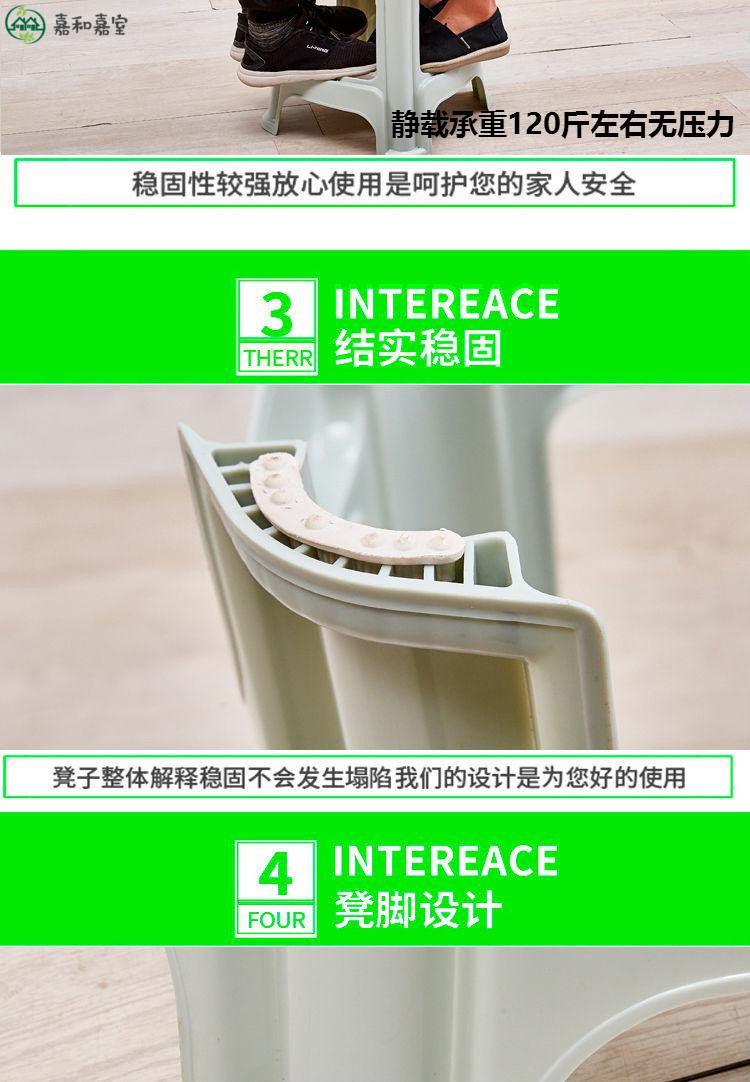 嘉和嘉室

LI-NING

静载承重120斤左右无压力

稳固性较强放心使用是呵护您的家人安全

3
THERR
INTEREACE
结实稳固

凳子整体解释稳固不会发生塌陷我们的设计是为您好的使用

4
FOUR
INTEREACE
凳脚设计