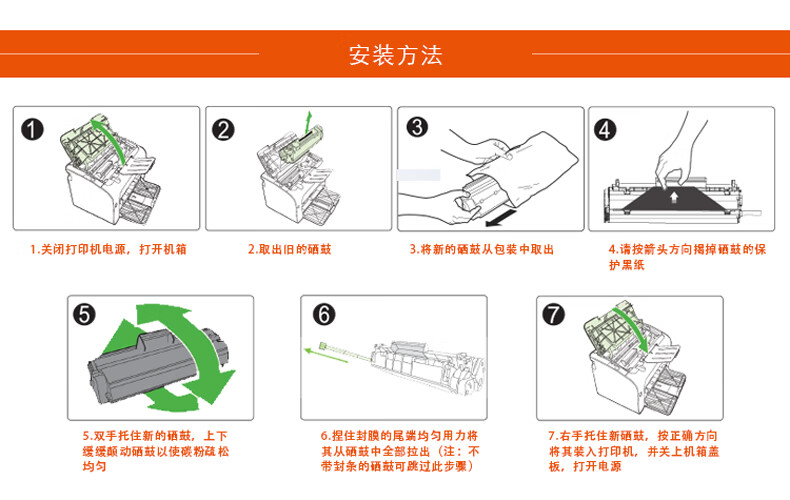 安装方法

1

2

3

4

1.关闭打印机电源，打开机箱

2.取出旧的硒鼓

3.将新的硒鼓从包装中取出

4.请按箭头方向揭掉硒鼓的保护黑纸

5

6

7

5.双手托住新的硒鼓，上下缓缓颠动硒鼓以使碳粉疏松均匀

6.捏住封膜的尾端均匀用力将其从硒鼓中全部拉出（注：不带封条的硒鼓可跳过此步骤）

7.右手托住新硒鼓，按正确方向将其装入打印机，并关上机箱盖板，打开电源