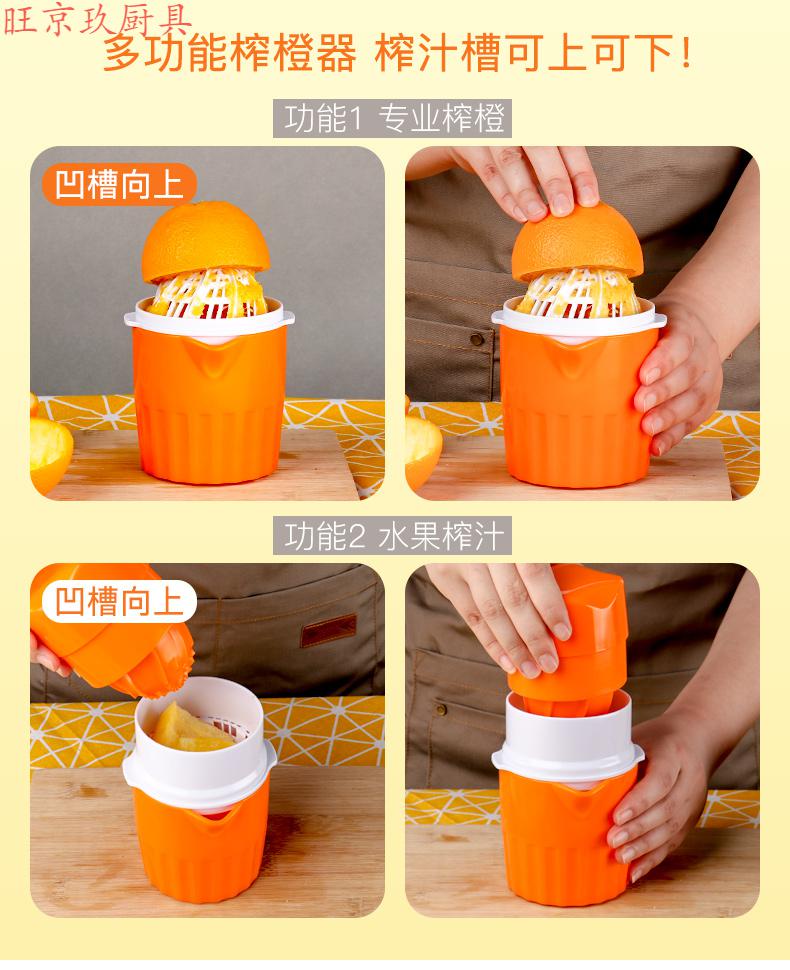 旺京玖厨具

多功能榨橙器 榨汁槽可上可下！

功能1 专业榨橙

凹槽向上

功能2 水果榨汁

凹槽向上