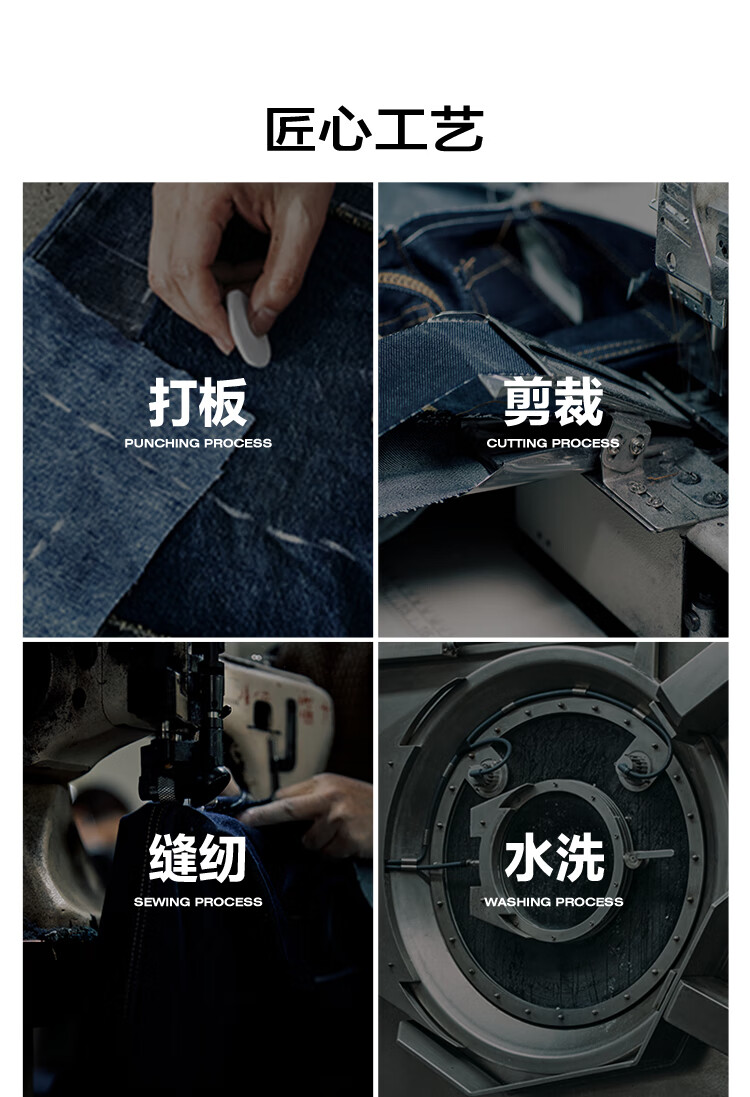 匠心工艺

打板
PUNCHING PROCESS

剪裁
CUTTING PROCESS

缝纫
SEWING PROCESS

水洗
WASHING PROCESS