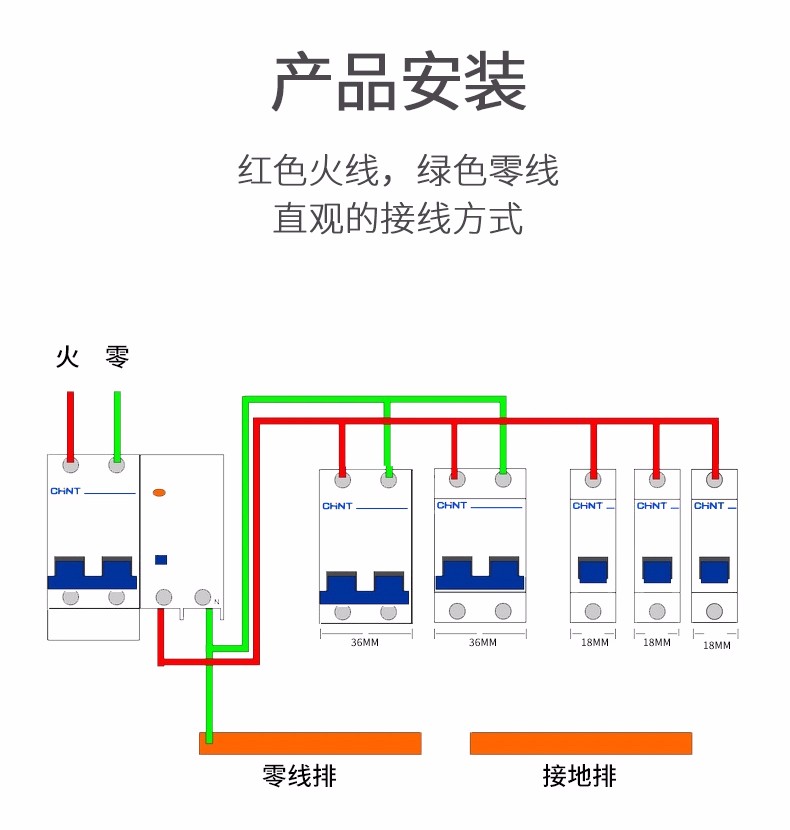 产品安装

红色火线，绿色零线
直观的接线方式

火 零

CHNT

N

CHNT

CHNT

CHNT

CHNT

CHNT

36MM

36MM

18MM

18MM

18MM

零线排

接地排