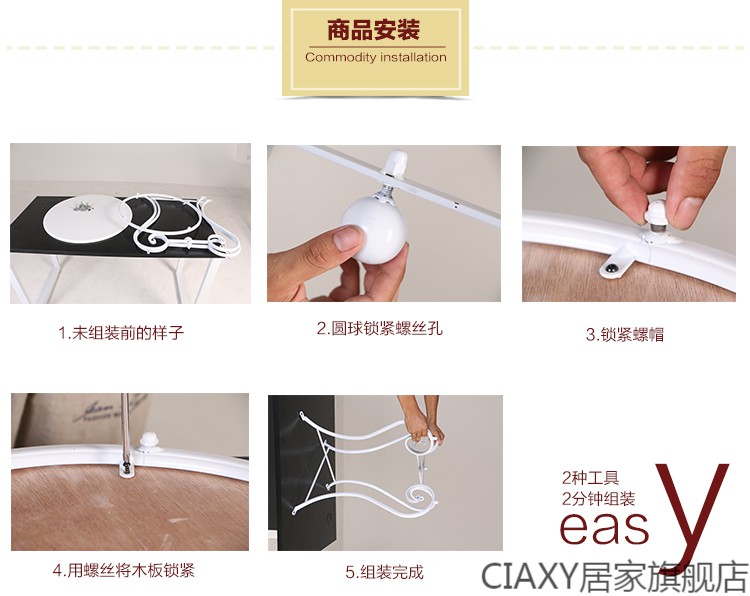 商品安装
Commodity installation

1.未组装前的样子

2.圆球锁紧螺丝孔

3.锁紧螺帽

4.用螺丝将木板锁紧

5.组装完成

2种工具
2分钟组装
easy

CIAXY居家旗舰店