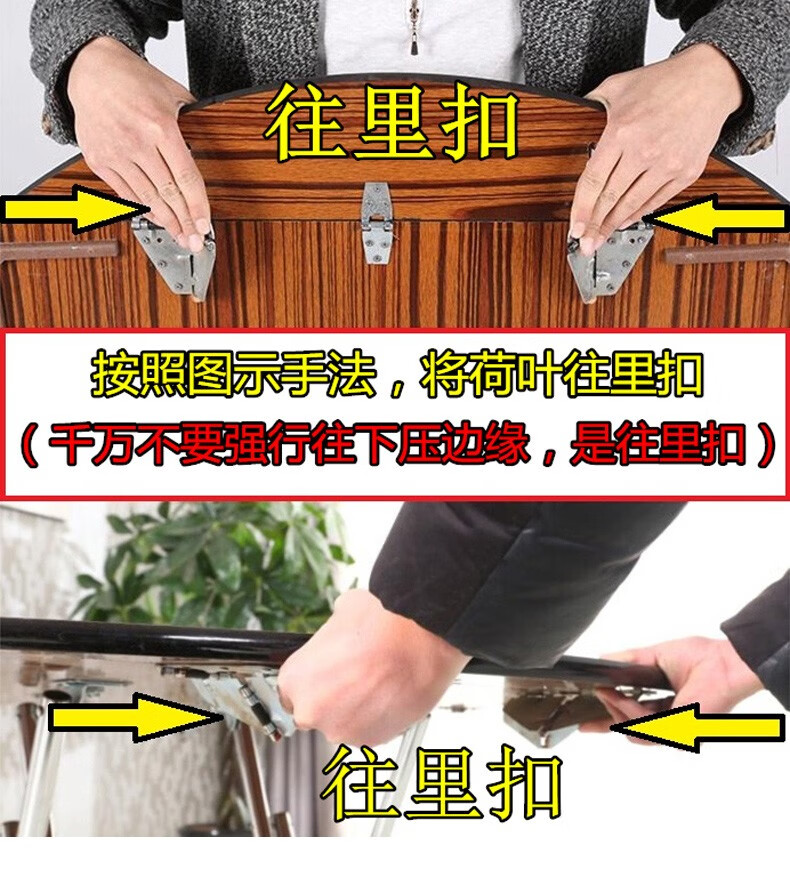 往里扣

按照图示手法，将荷叶往里扣
（千万不要强行往下压边缘，是往里扣）

往里扣