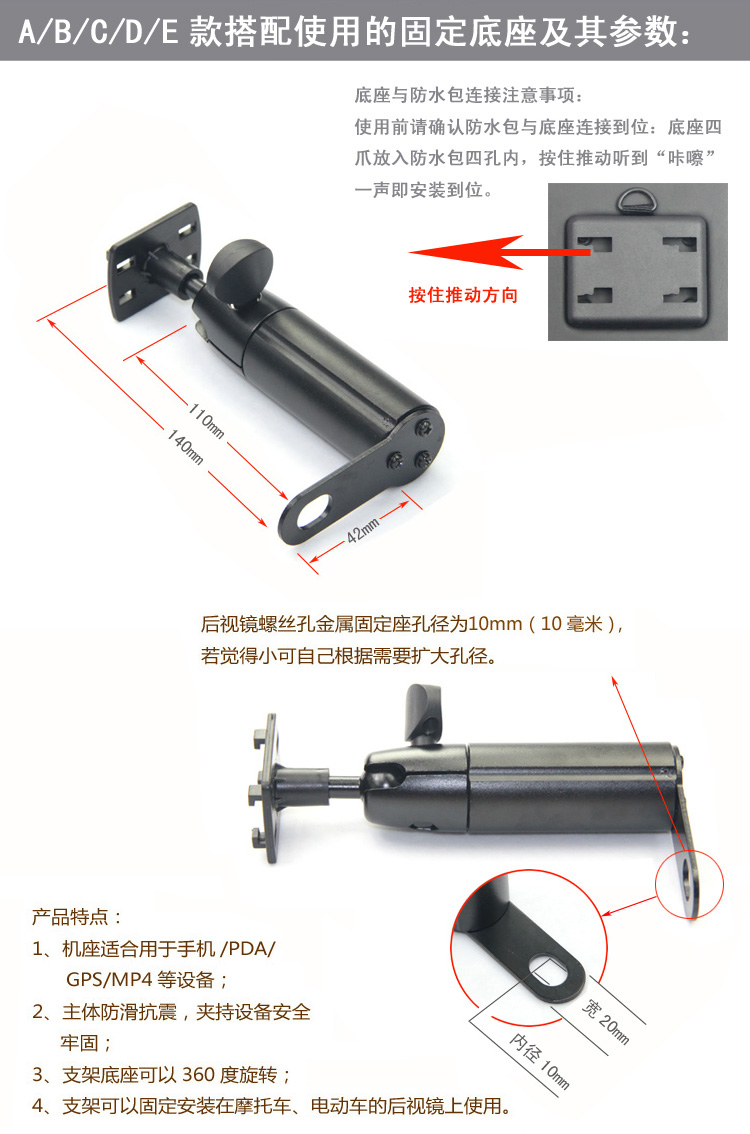 A/B/C/D/E 款搭配使用的固定底座及其参数：

底座与防水包连接注意事项：
使用前请确认防水包与底座连接到位：底座四爪放入防水包四孔内，按住推动听到“咔嚓”一声即安装到位。

按住推动方向

110mm
140mm
42mm

后视镜螺丝孔金属固定座孔径为10mm（10 毫米），若觉得小可自己根据需要扩大孔径。

产品特点：
1、机座适合用于手机 /PDA/ GPS/MP4 等设备；
2、主体防滑抗震，夹持设备安全牢固；
3、支架底座可以 360 度旋转；
4、支架可以固定安装在摩托车、电动车的后视镜上使用。

宽 20mm
内径 10mm