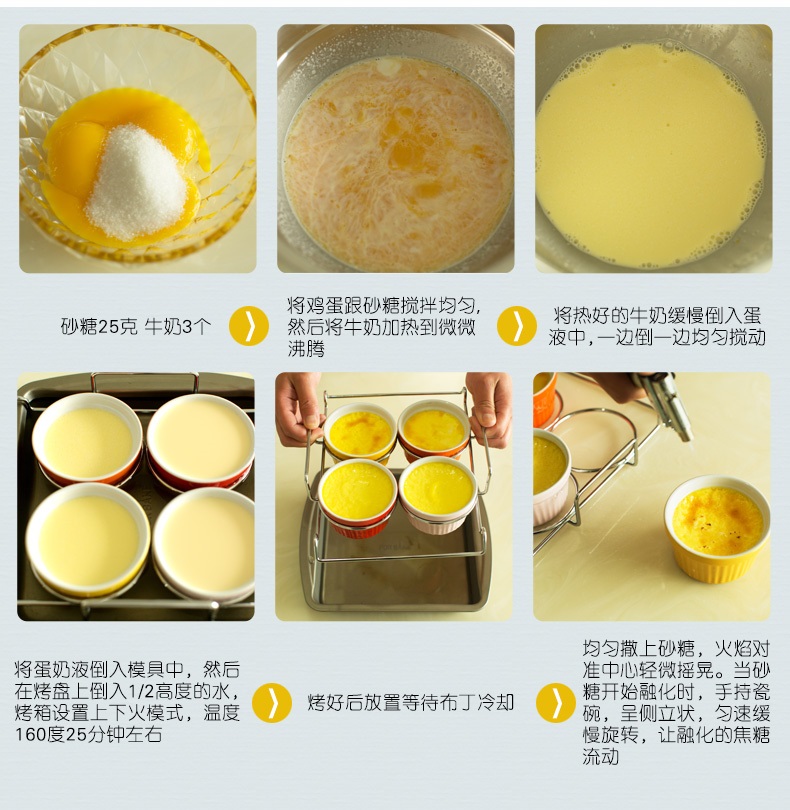 砂糖25克 牛奶3个

将鸡蛋跟砂糖搅拌均匀，然后将牛奶加热到微微沸腾

将热好的牛奶缓慢倒入蛋液中，一边倒一边均匀搅动

将蛋奶液倒入模具中，然后在烤盘上倒入1/2高度的水，烤箱设置上下火模式，温度160度25分钟左右

烤好后放置等待布丁冷却

均匀撒上砂糖，火焰对准中心轻微摇晃。当砂糖开始融化时，手持瓷碗，呈侧立状，匀速缓慢旋转，让融化的焦糖流动