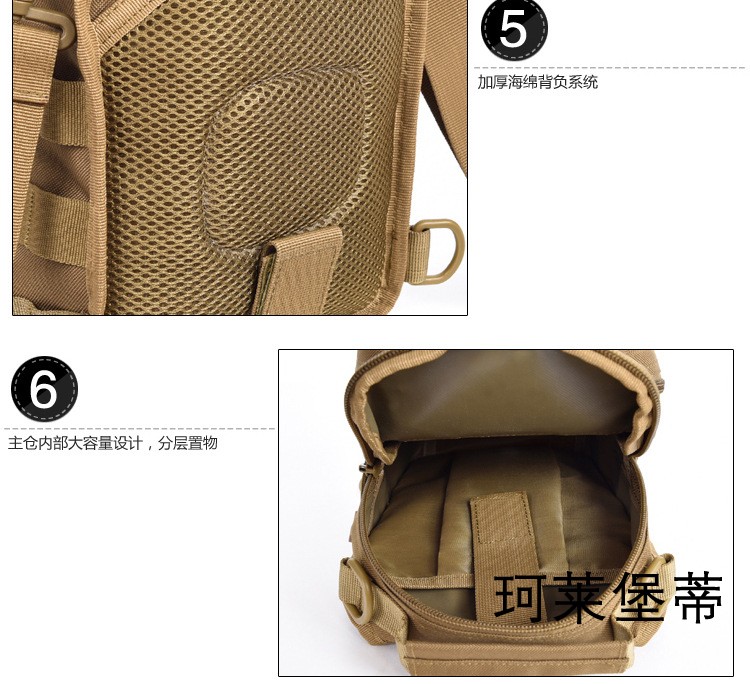 5

加厚海绵背负系统

6

主仓内部大容量设计，分层置物

珂莱堡蒂