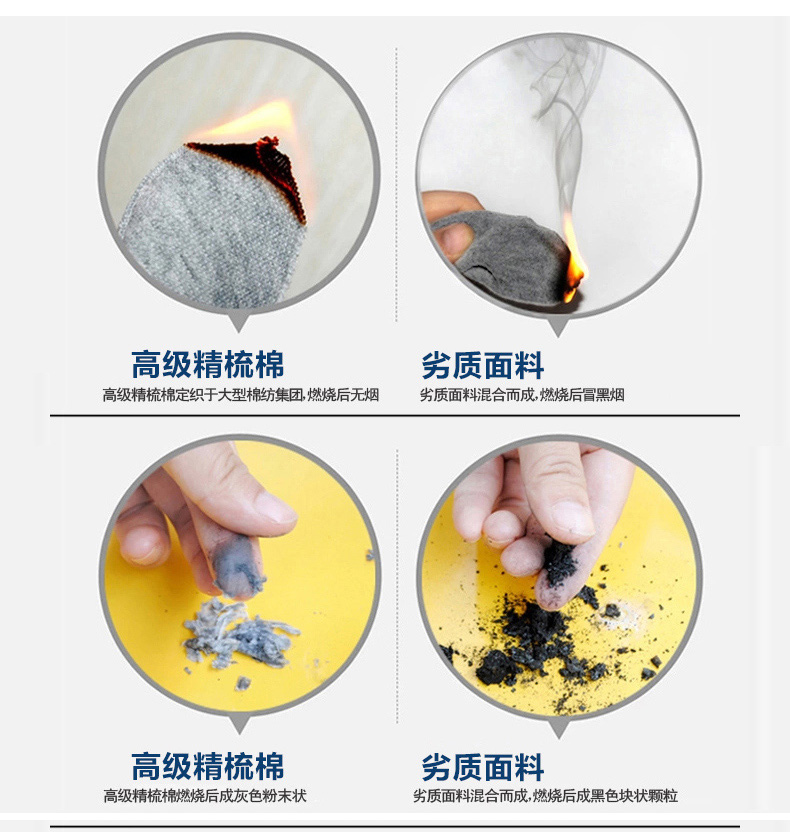 高级精梳棉
高级精梳棉定织于大型棉纺集团,燃烧后无烟

劣质面料
劣质面料混合而成,燃烧后冒黑烟

高级精梳棉
高级精梳棉燃烧后成灰色粉末状

劣质面料
劣质面料混合而成,燃烧后成黑色块状颗粒