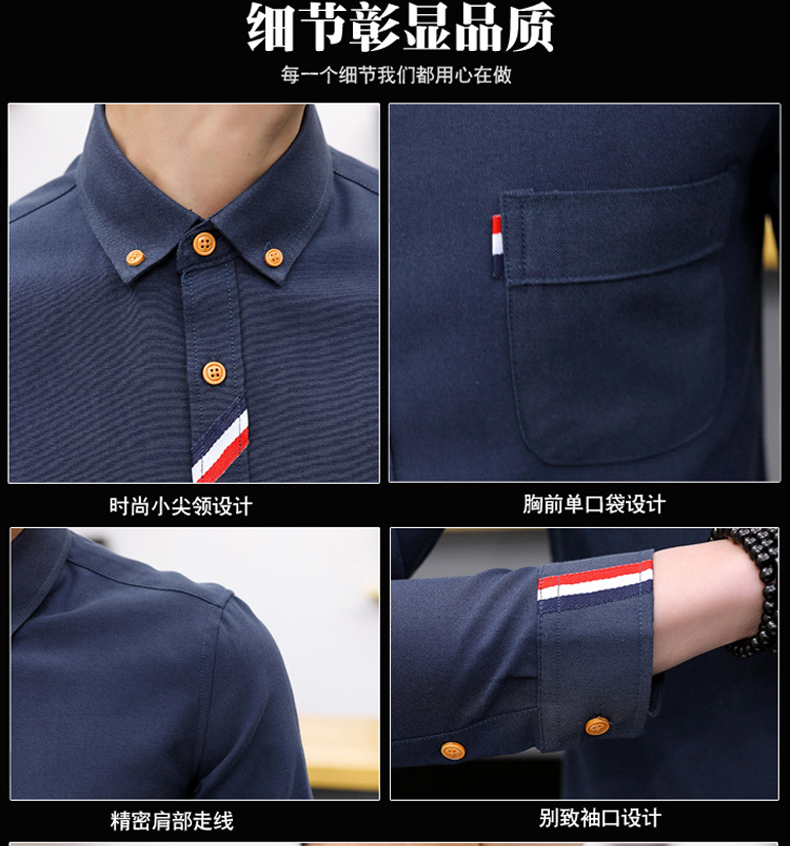 细节彰显品质

每一个细节我们都用心在做

时尚小尖领设计

胸前单口袋设计

精密肩部走线

别致袖口设计